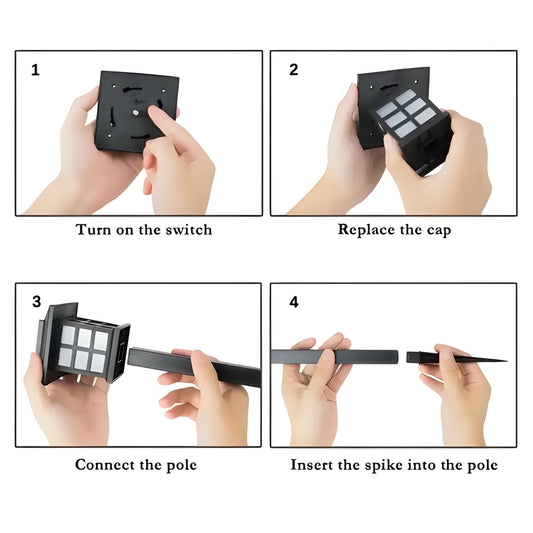 1

Turn on the switch

2

Replace the cap

3

Connect the pole

4

Insert the spike into the pole