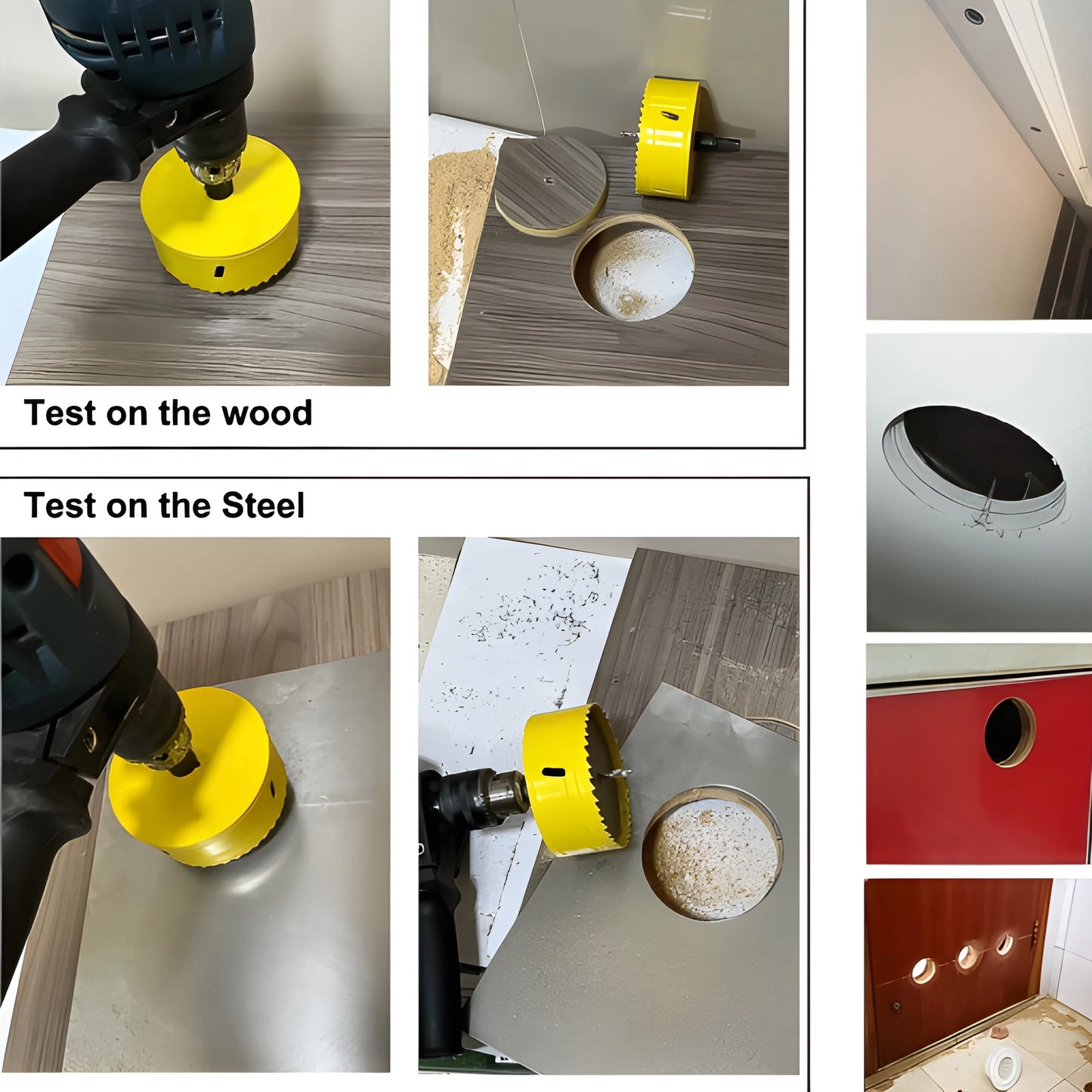 Test on the wood

Test on the Steel