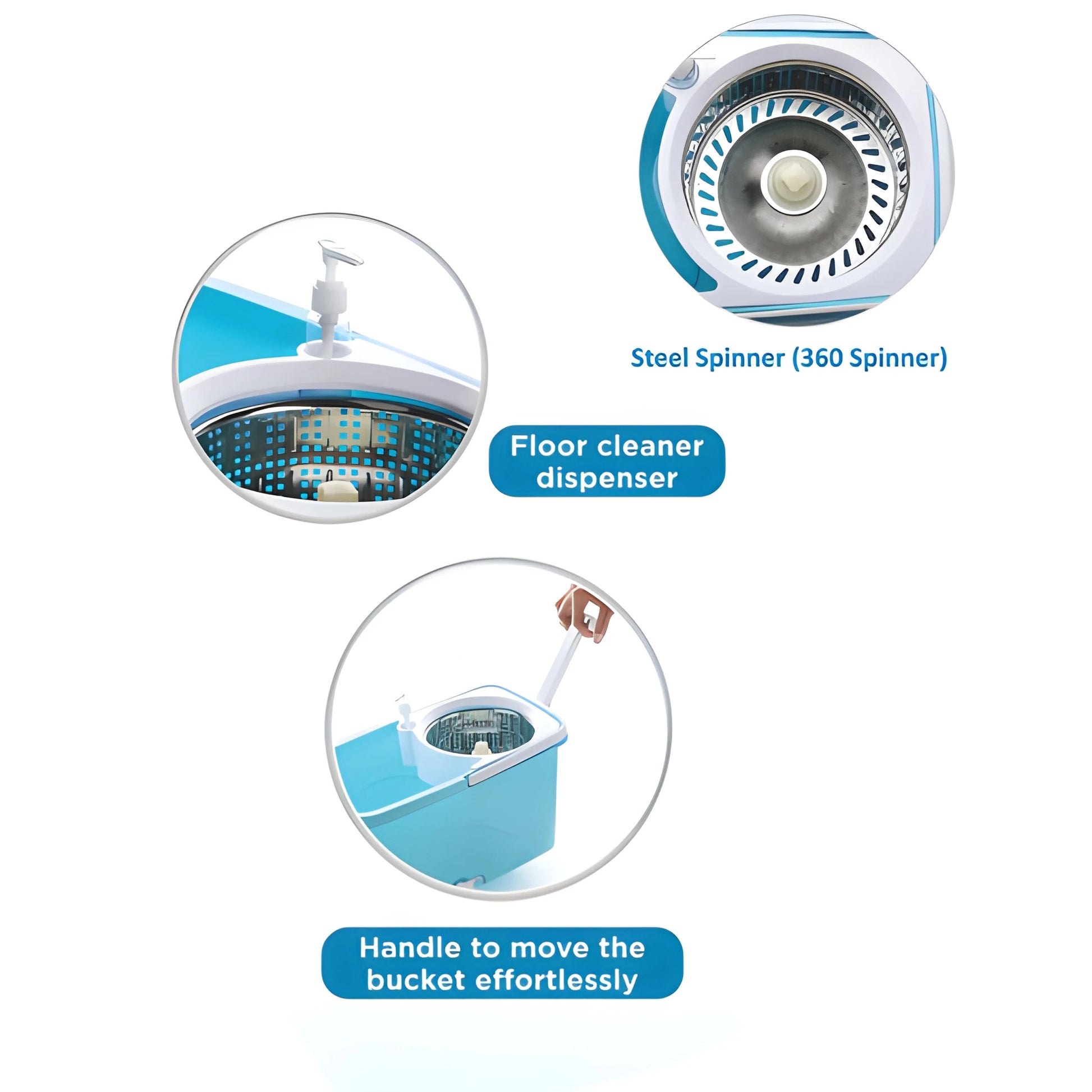 Steel Spinner (360 Spinner)

Floor cleaner dispenser

Handle to move the bucket effortlessly