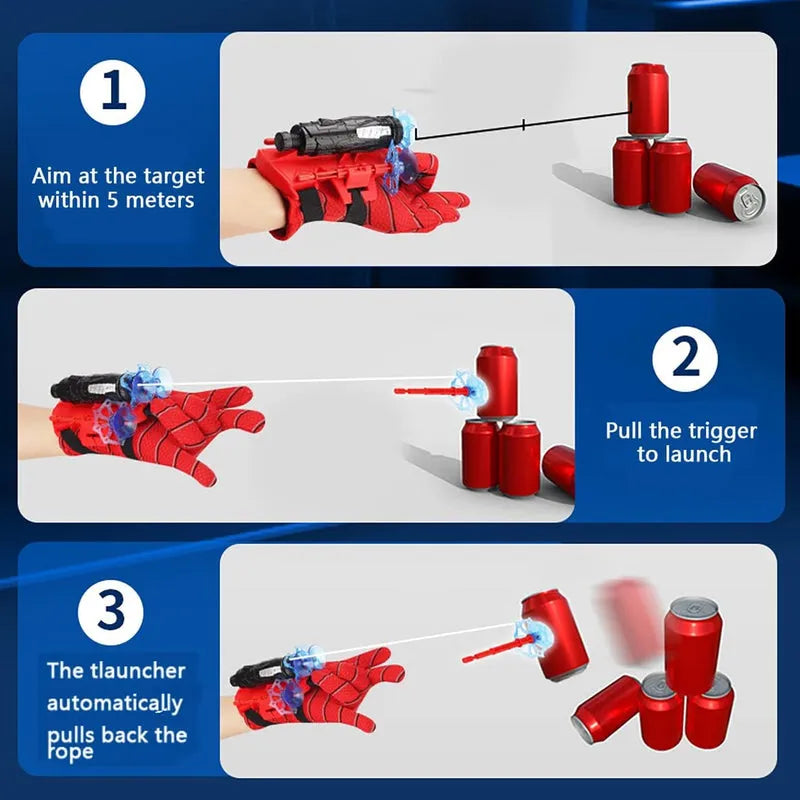 1

Aim at the target within 5 meters

2

Pull the trigger to launch

3

The tlauncher automatically pulls back the rope