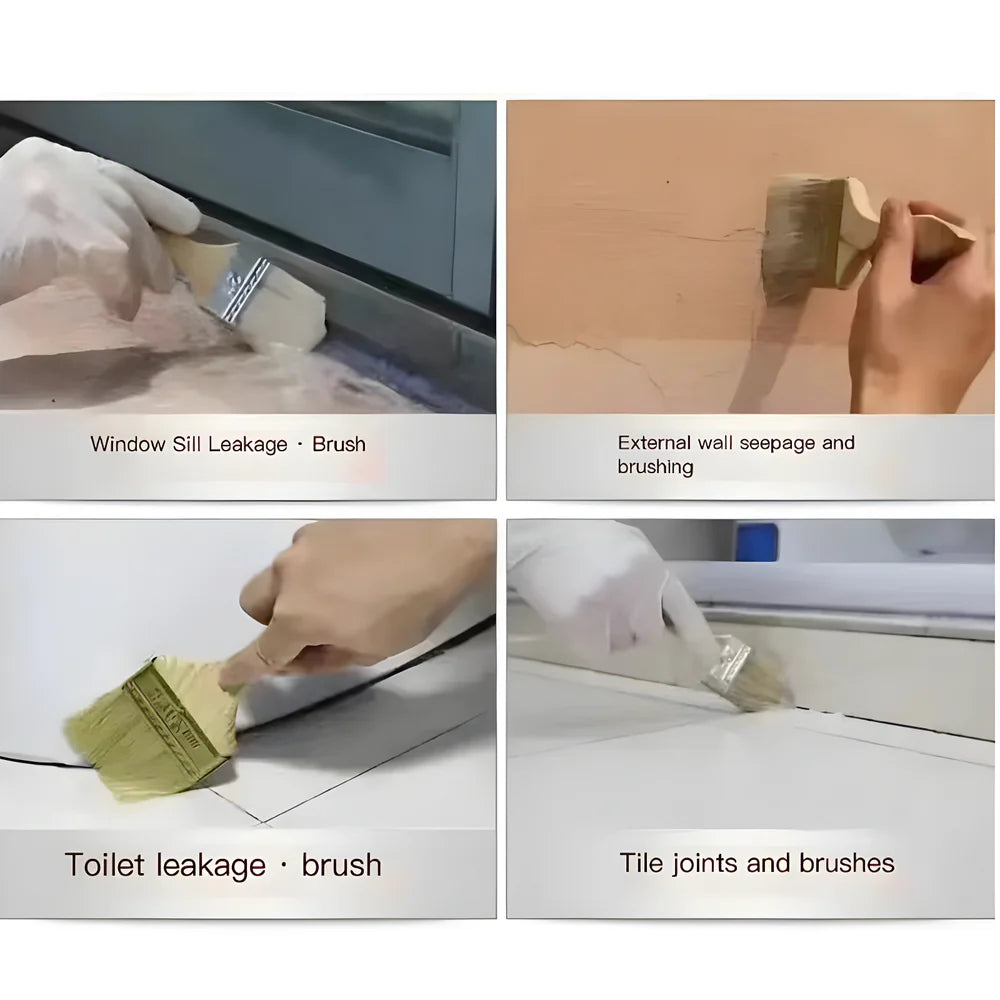 Window Sill Leakage · Brush

External wall seepage and brushing

Toilet leakage · brush

Tile joints and brushes