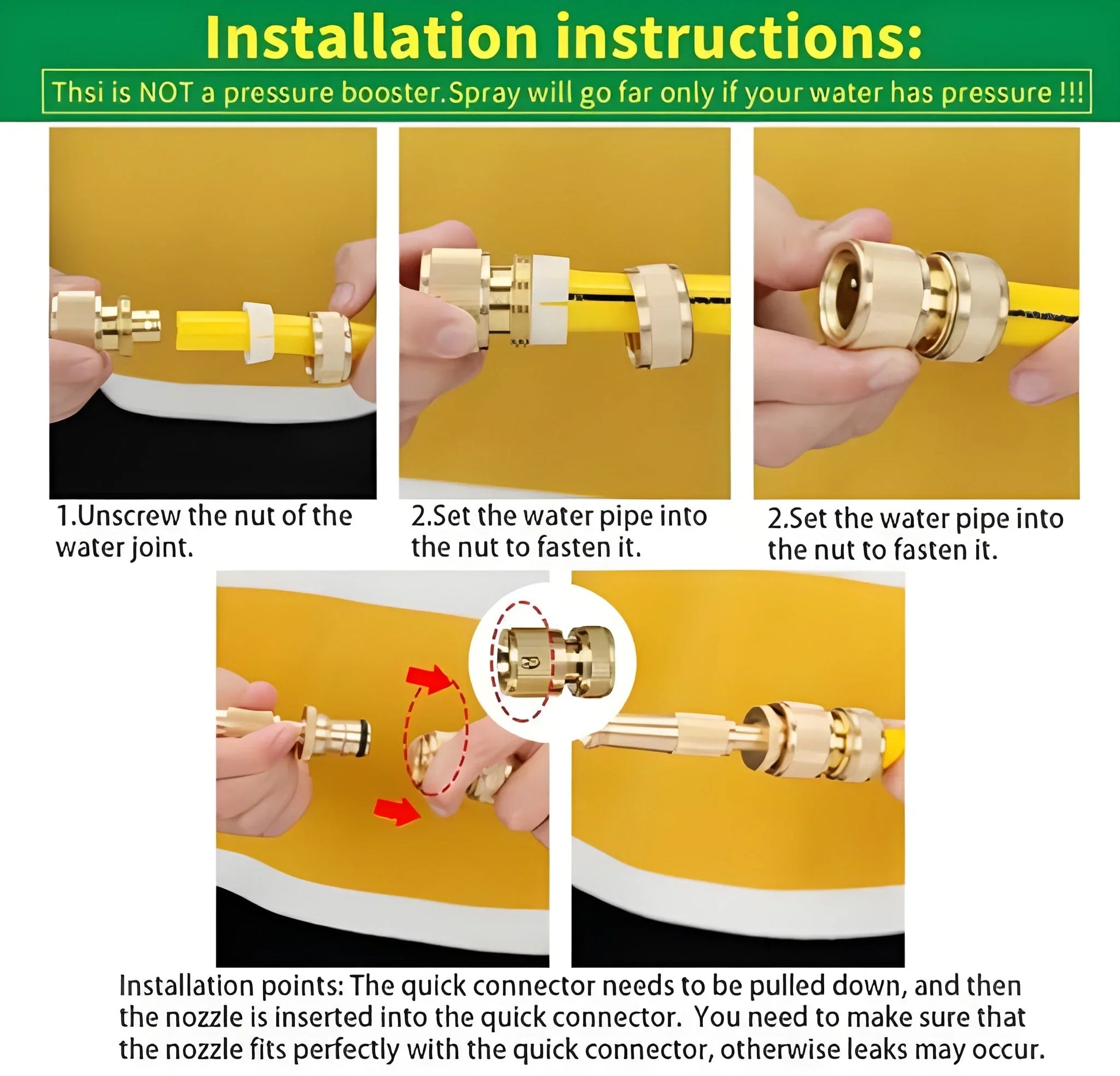 Installation instructions:

Thsi is NOT a pressure booster.Spray will go far only if your water has pressure !!!

1.Unscrew the nut of the water joint.

2.Set the water pipe into the nut to fasten it.

2.Set the water pipe into the nut to fasten it.

Installation points: The quick connector needs to be pulled down, and then the nozzle is inserted into the quick connector. You need to make sure that the nozzle fits perfectly with the quick connector, otherwise leaks may occur.