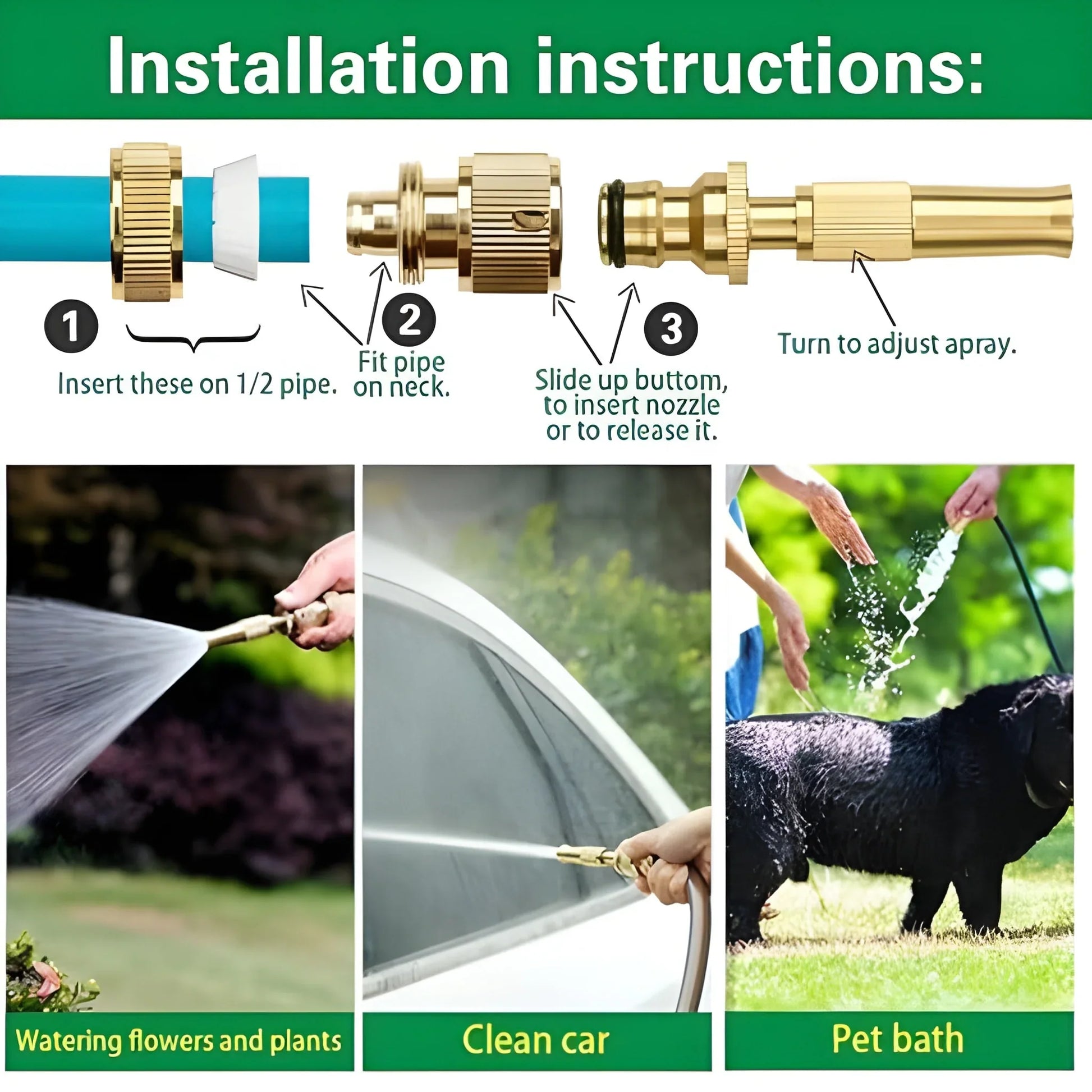 Installation instructions:

1

Insert these on 1/2 pipe.

2

Fit pipe on neck.

3

Slide up buttom, to insert nozzle or to release it.

Turn to adjust apray.

Watering flowers and plants

Clean car

Pet bath