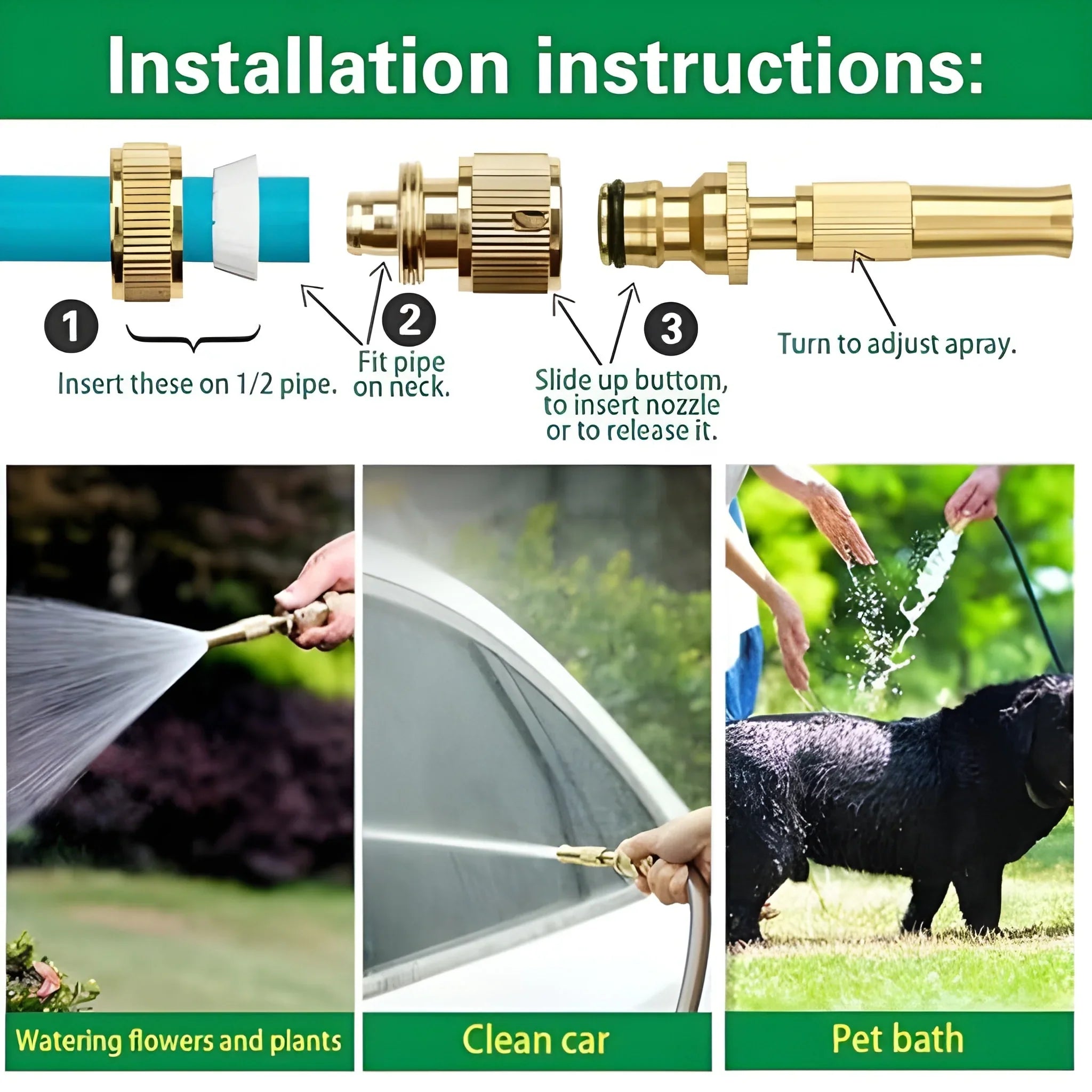 Installation instructions:

1

Insert these on 1/2 pipe.

2

Fit pipe on neck.

3

Slide up buttom, to insert nozzle or to release it.

Turn to adjust apray.

Watering flowers and plants

Clean car

Pet bath