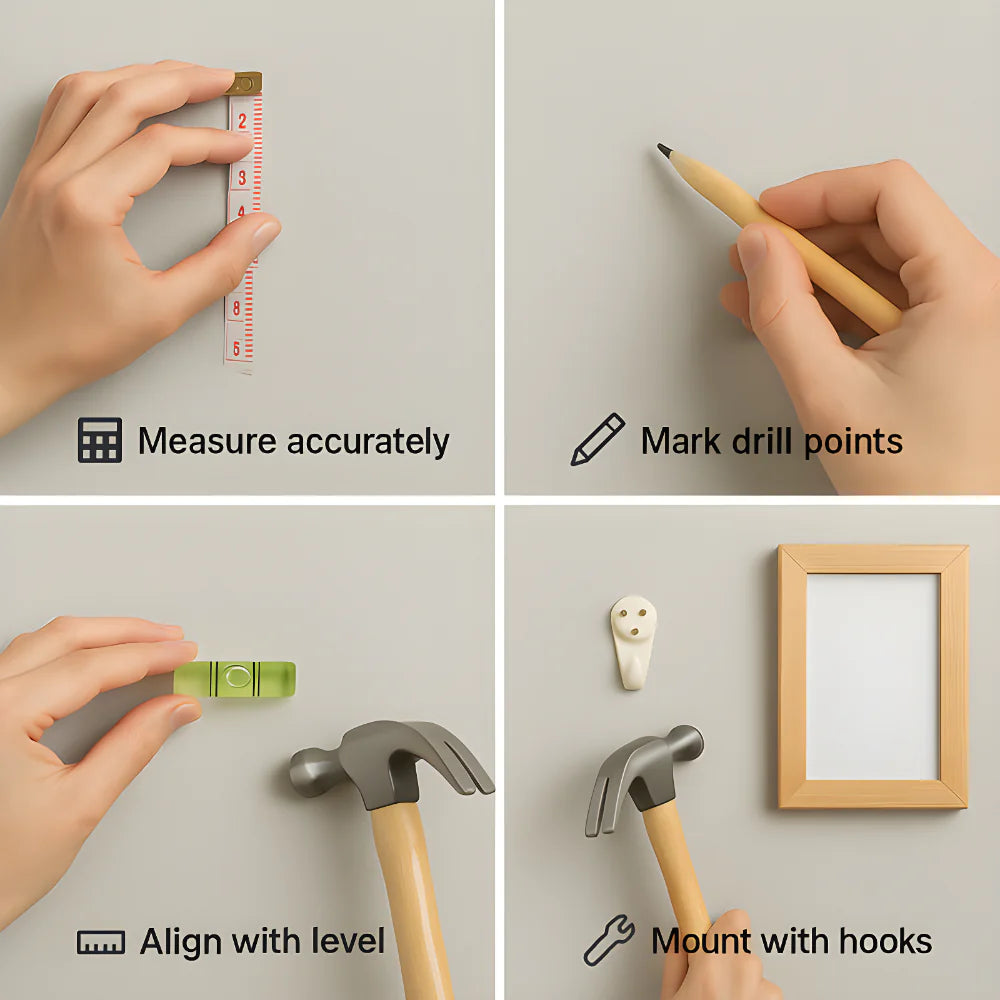 2
3
4
8
5

Measure accurately

Mark drill points

Align with level

Mount with hooks