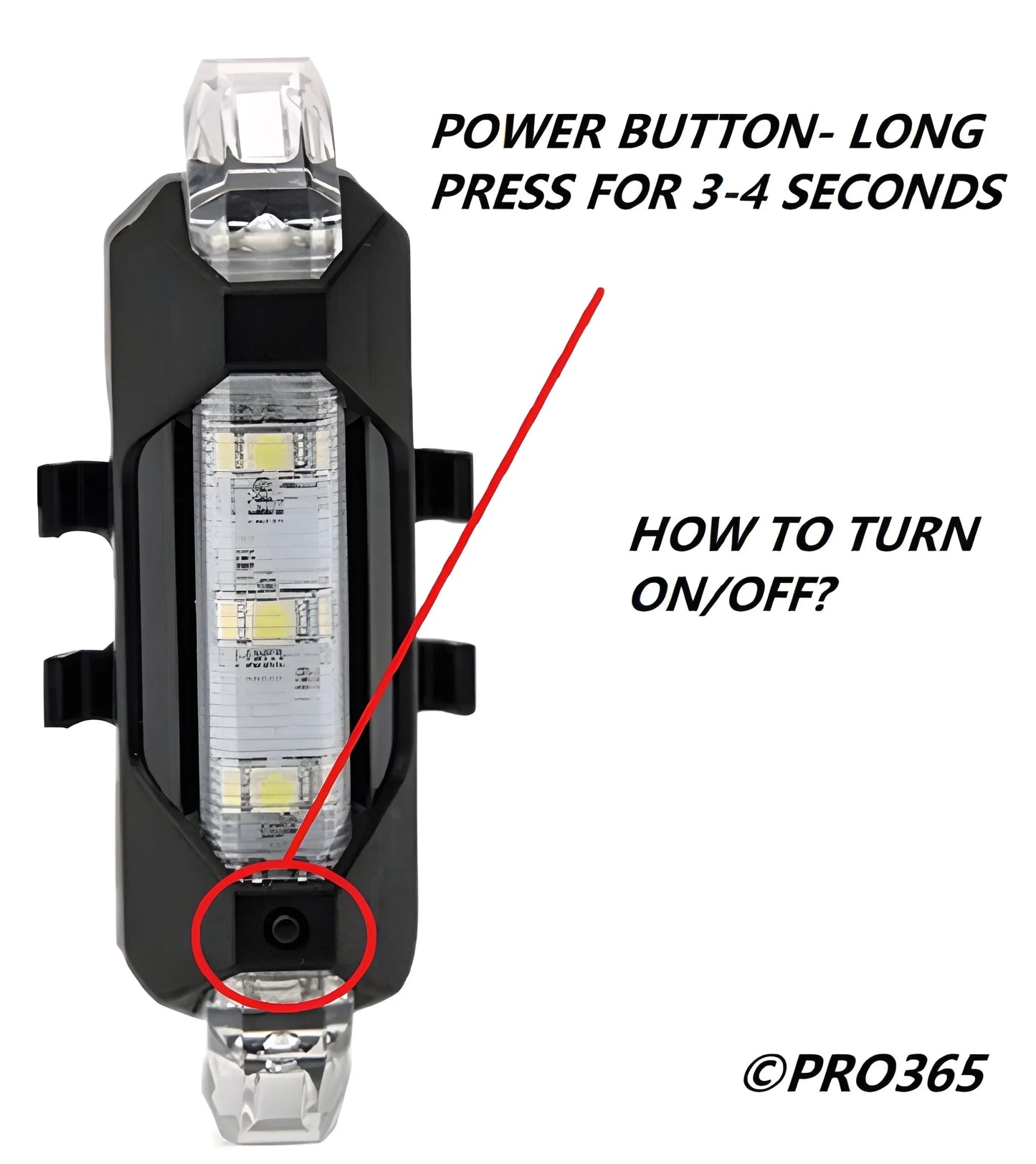 POWER BUTTON- LONG PRESS FOR 3-4 SECONDS

HOW TO TURN ON/OFF?

©PRO365