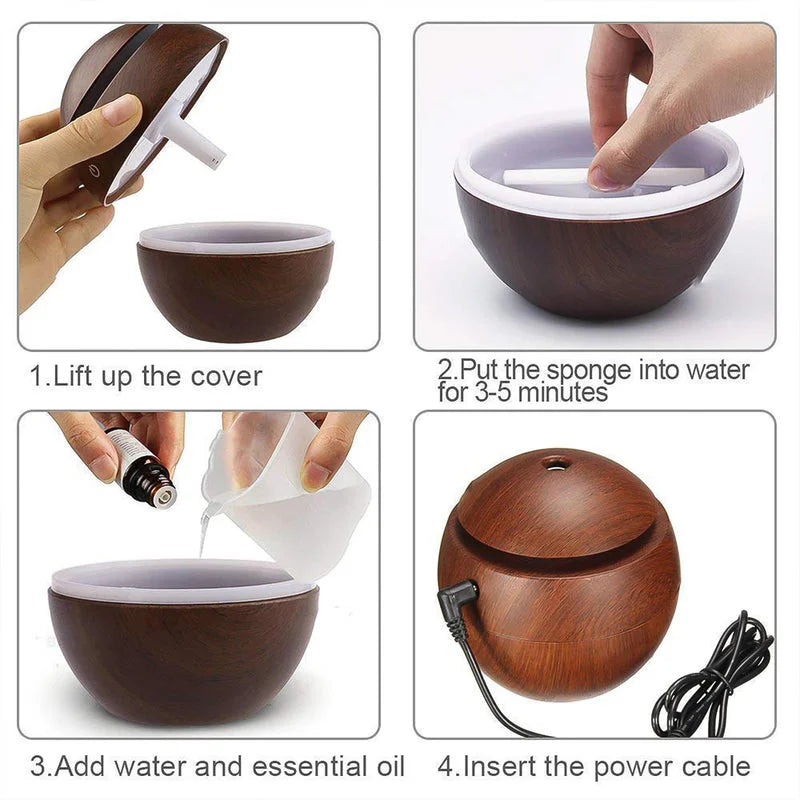 1.Lift up the cover

2.Put the sponge into water for 3-5 minutes

3.Add water and essential oil

4.Insert the power cable