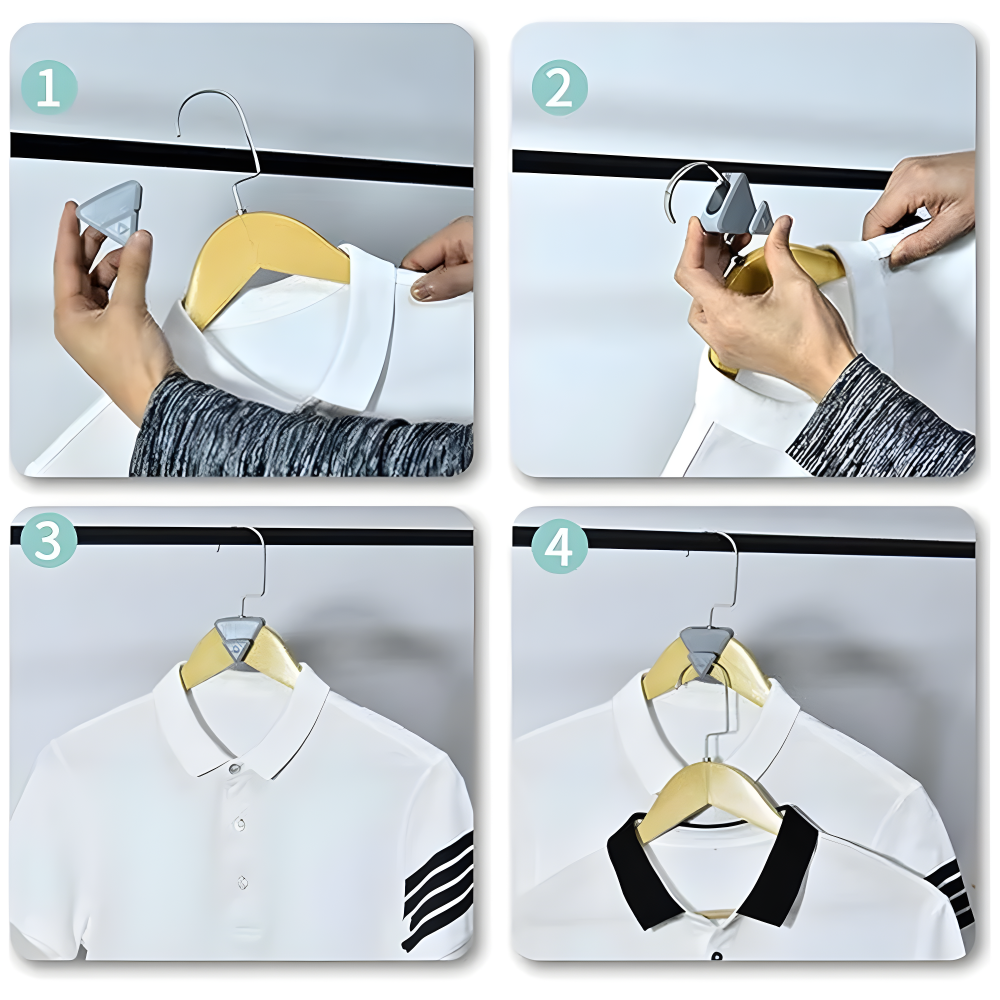 1

2

3

4