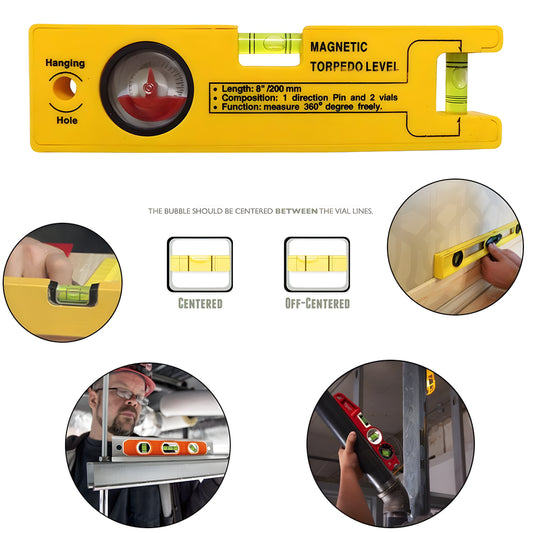 Hanging
Hole

MAGNETIC
TORPEDO LEVEL

• Length: 8" /200 mm
• Composition: 1 direction Pin and 2 vials
• Function: measure 360° degree freely.

THE BUBBLE SHOULD BE CENTERED BETWEEN THE VIAL LINES.

CENTERED

OFF-CENTERED