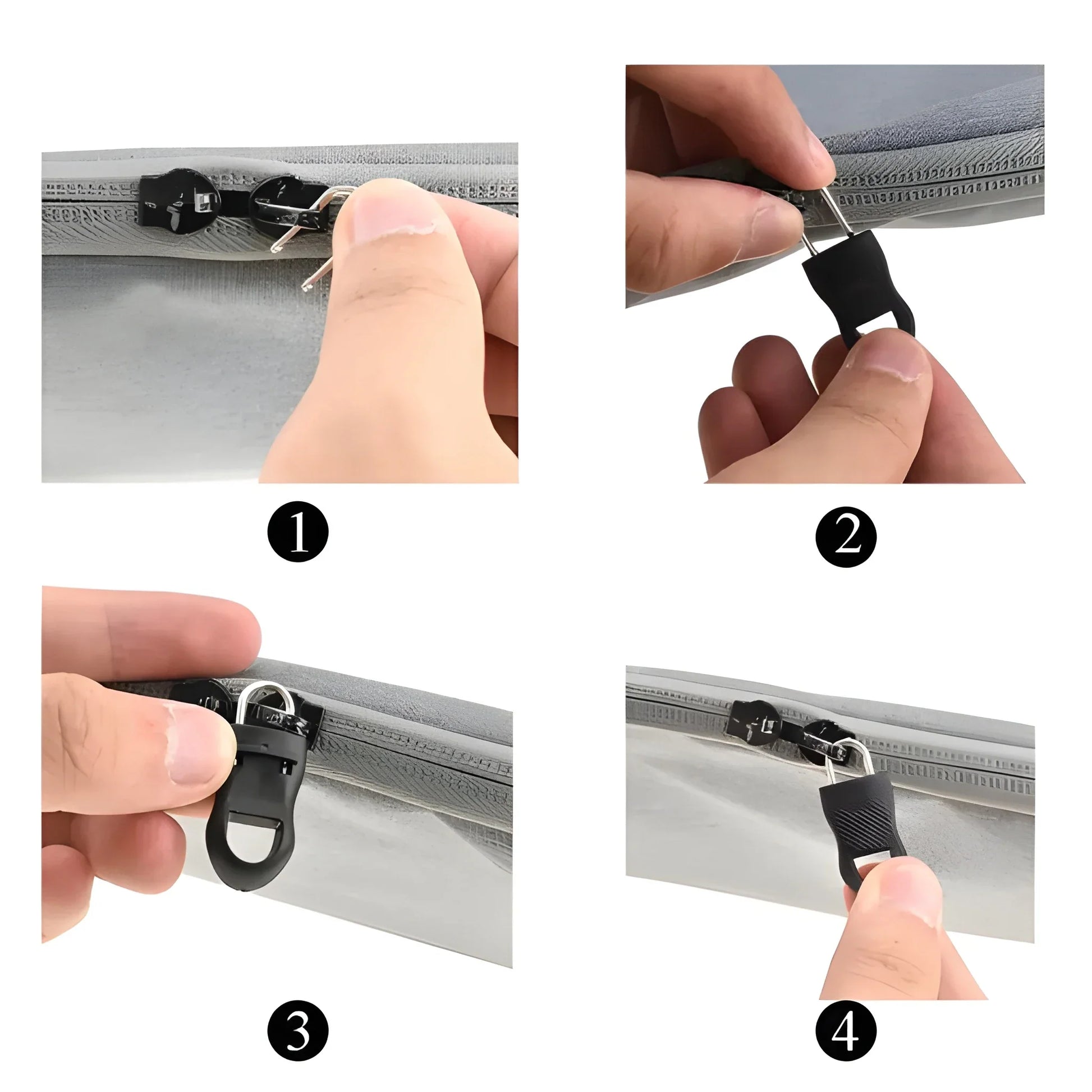 1

2

3

4