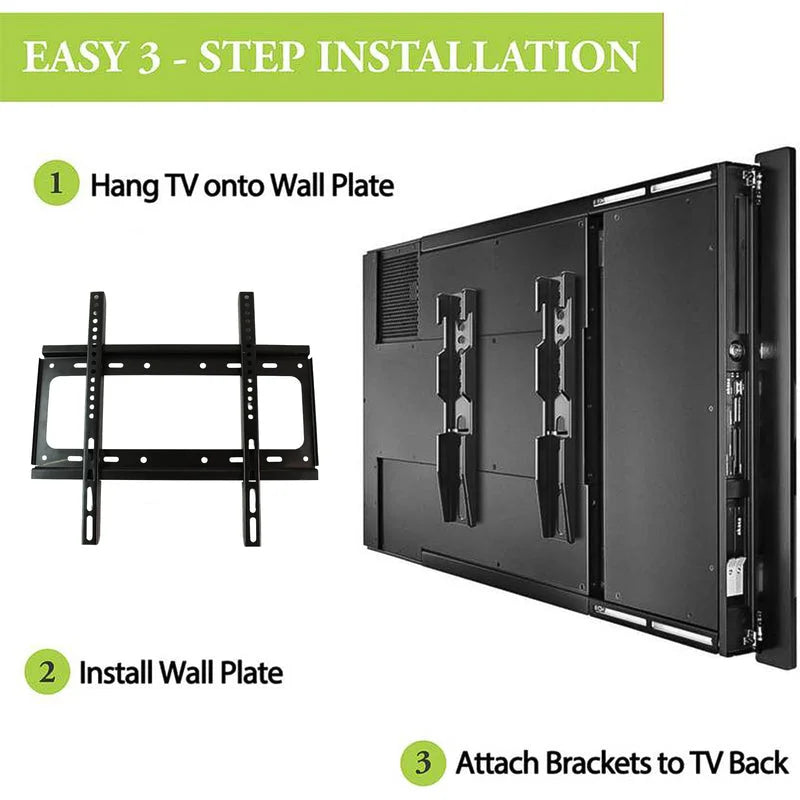 EASY 3 - STEP INSTALLATION

1 Hang TV onto Wall Plate

2 Install Wall Plate

3 Attach Brackets to TV Back