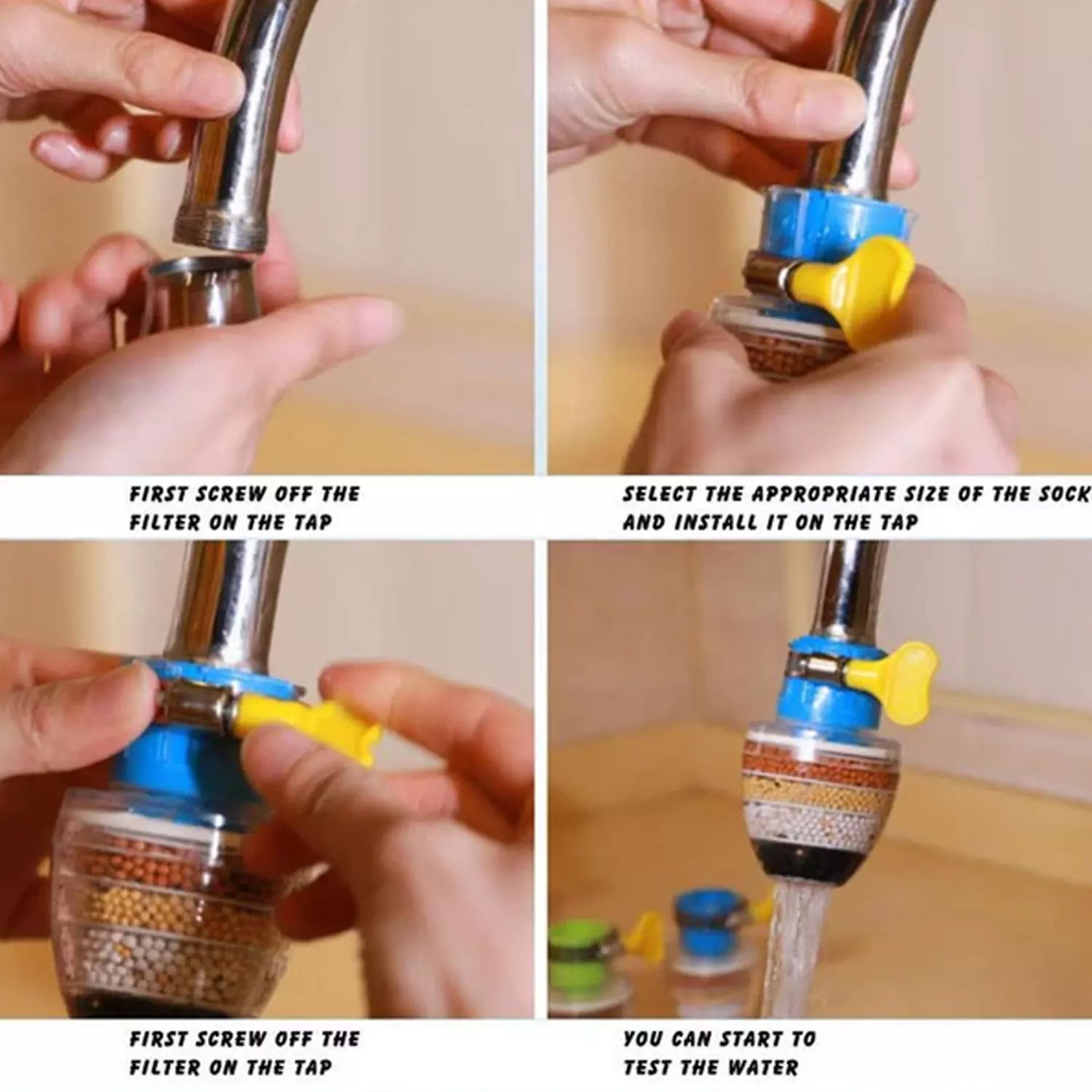 FIRST SCREW OFF THE FILTER ON THE TAP

SELECT THE APPROPRIATE SIZE OF THE SOCK AND INSTALL IT ON THE TAP

FIRST SCREW OFF THE FILTER ON THE TAP

YOU CAN START TO TEST THE WATER