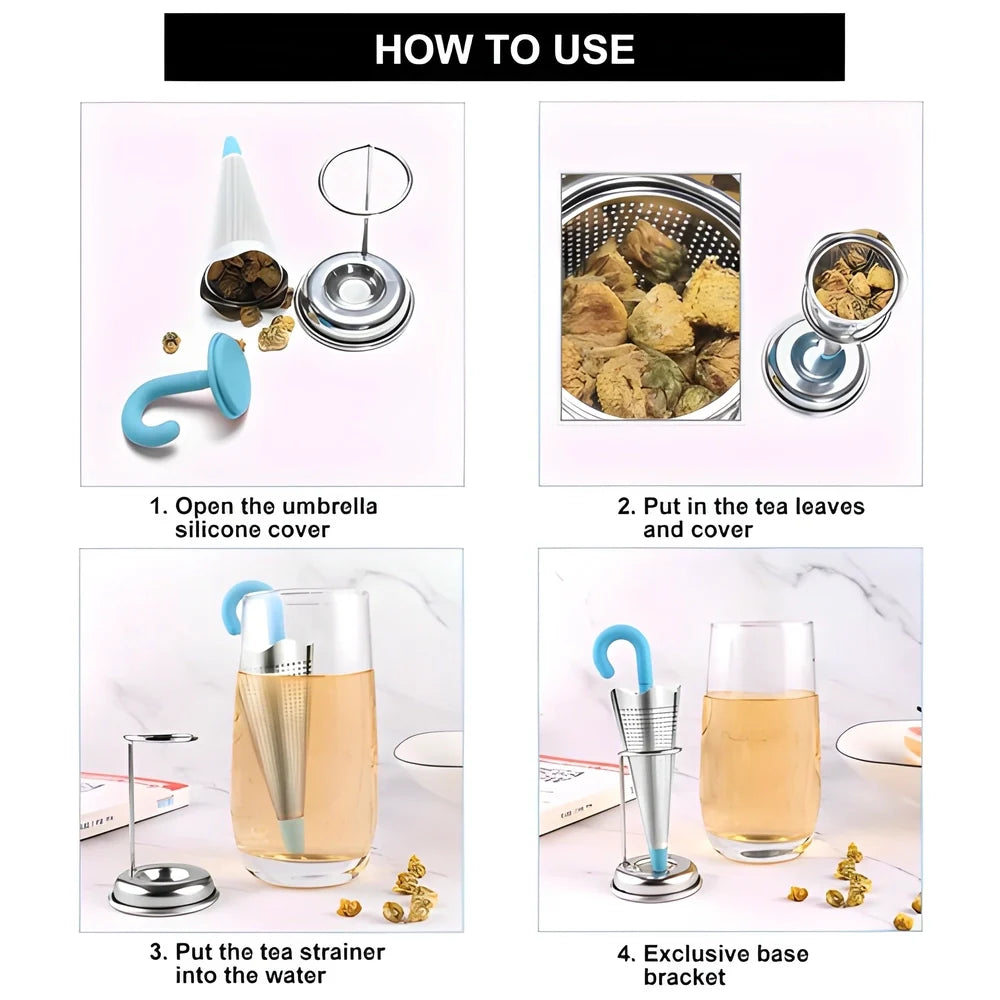 HOW TO USE

1. Open the umbrella silicone cover

2. Put in the tea leaves and cover

3. Put the tea strainer into the water

4. Exclusive base bracket