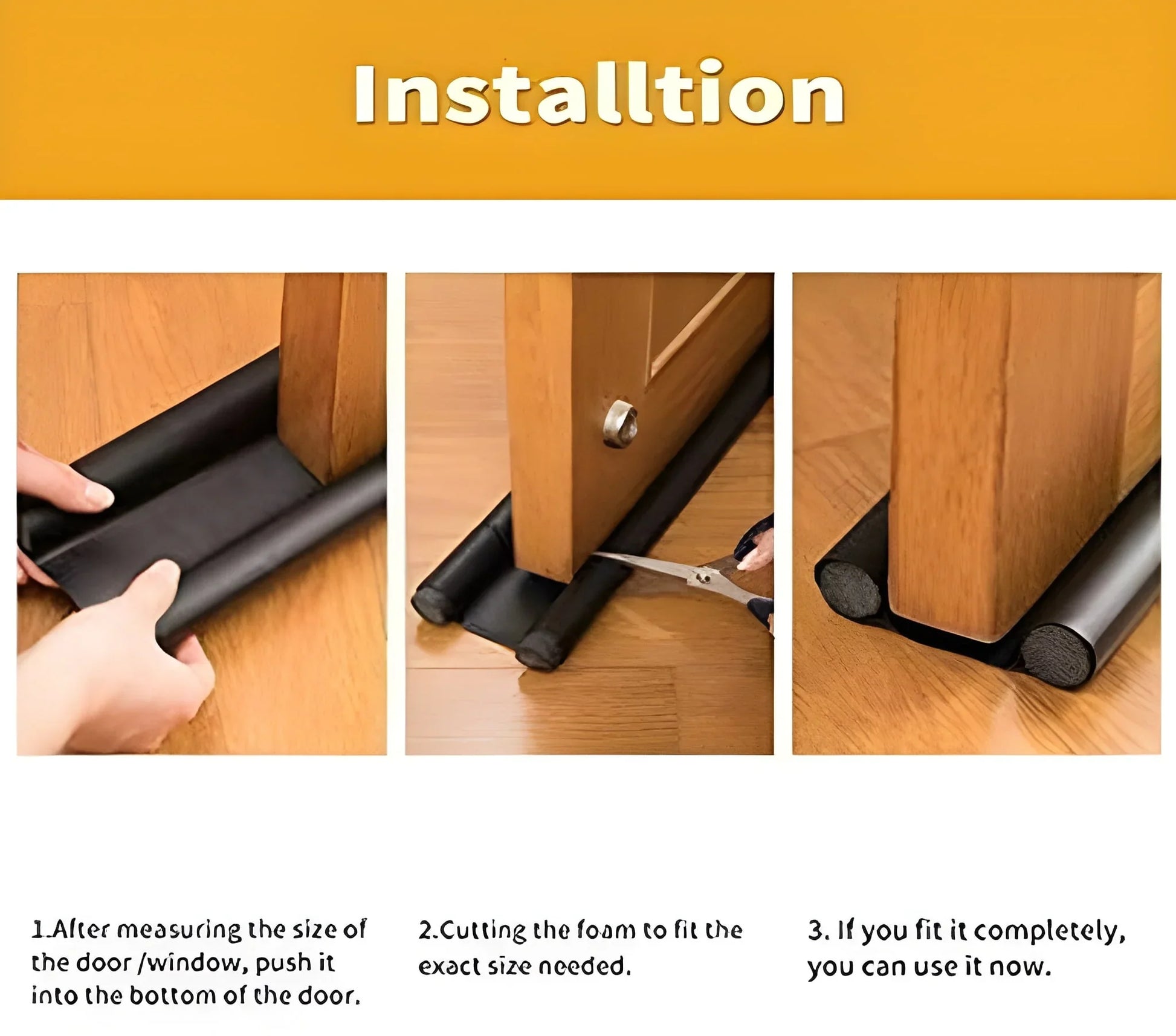 Installtion

1.After measuring the size of the door /window, push it into the bottom of the door.

2.Cutting the foam to fit the exact size needed.

3. If you fit it completely, you can use it now.