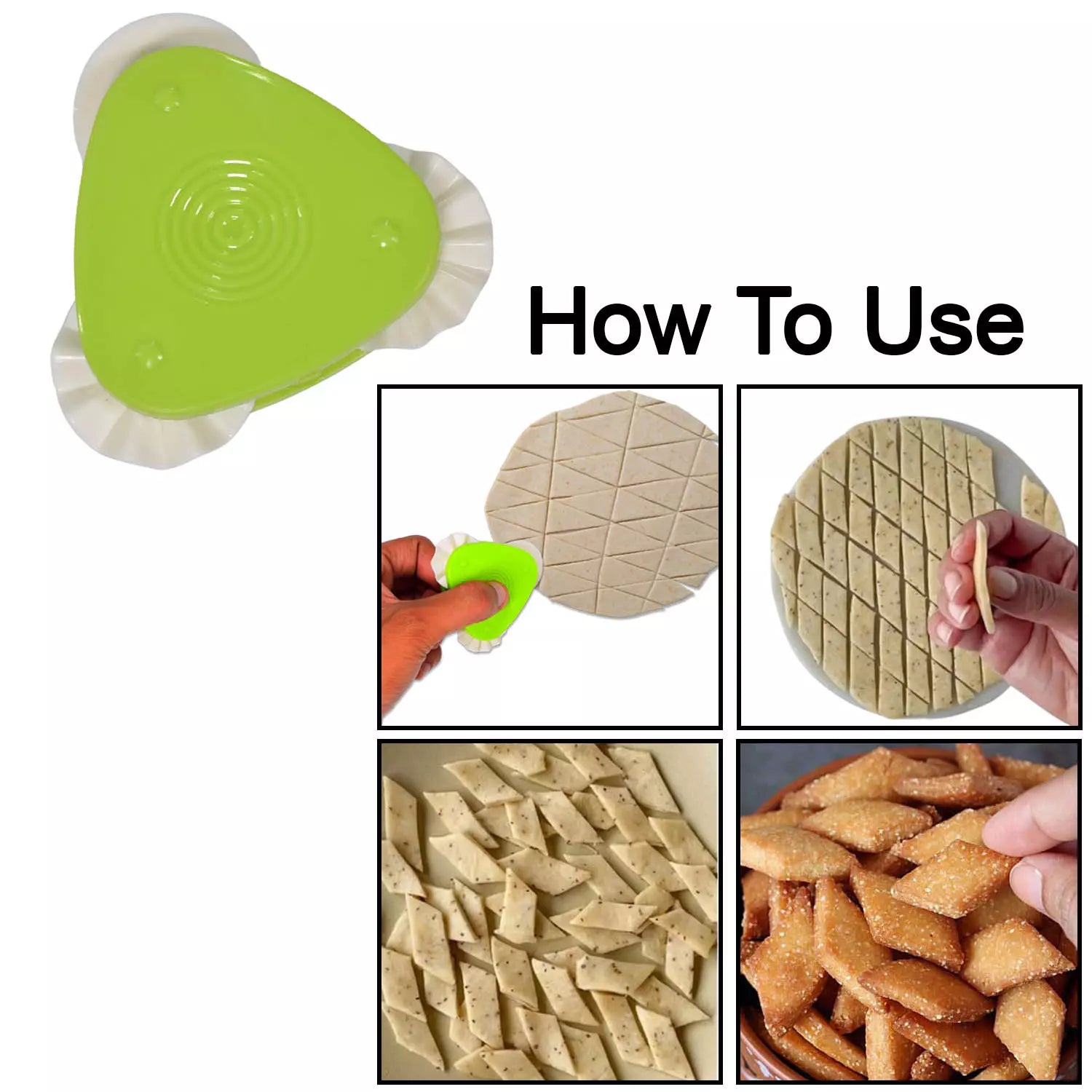 How To Use