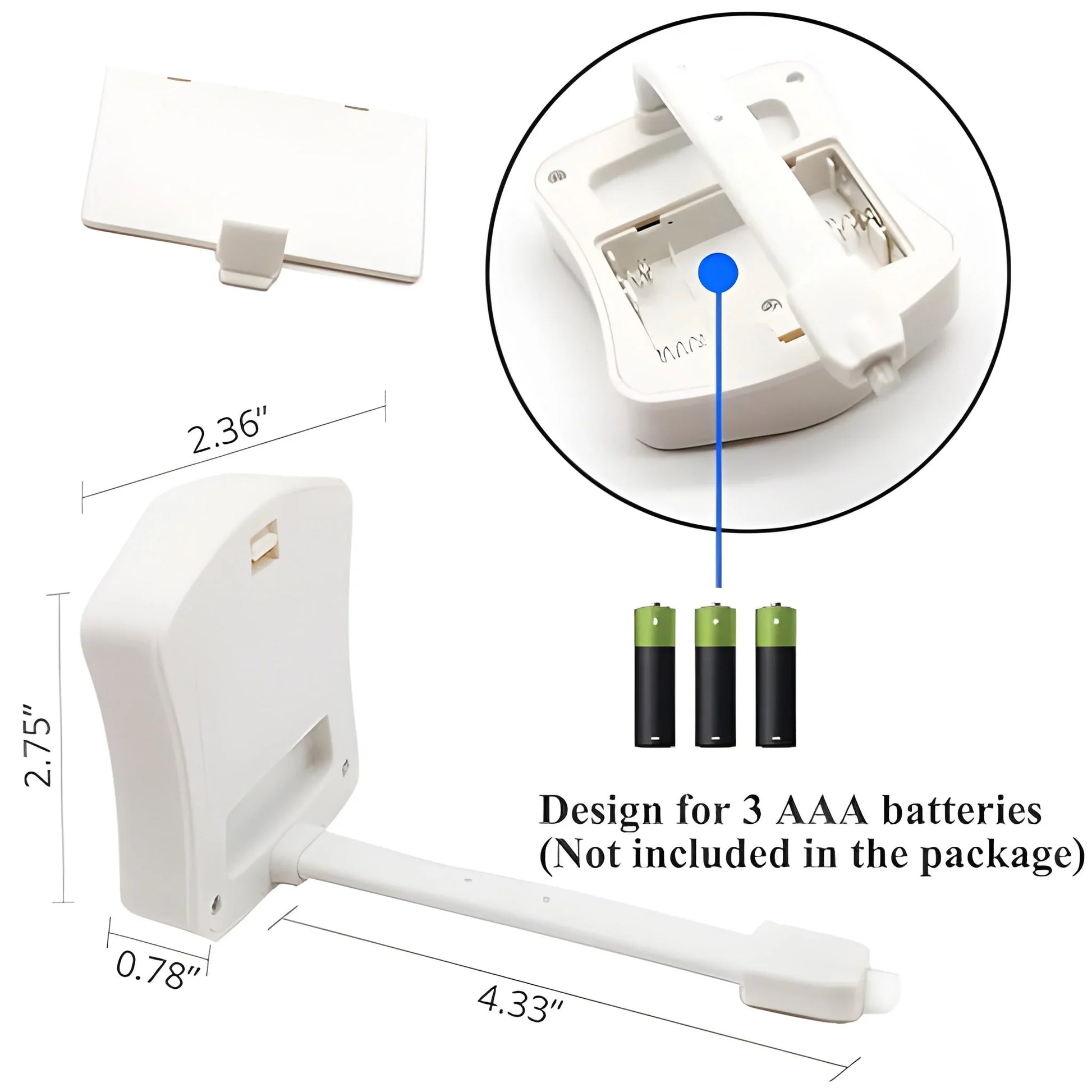 2.36"

2.75"

0.78"

4.33"

Design for 3 AAA batteries (Not included in the package)