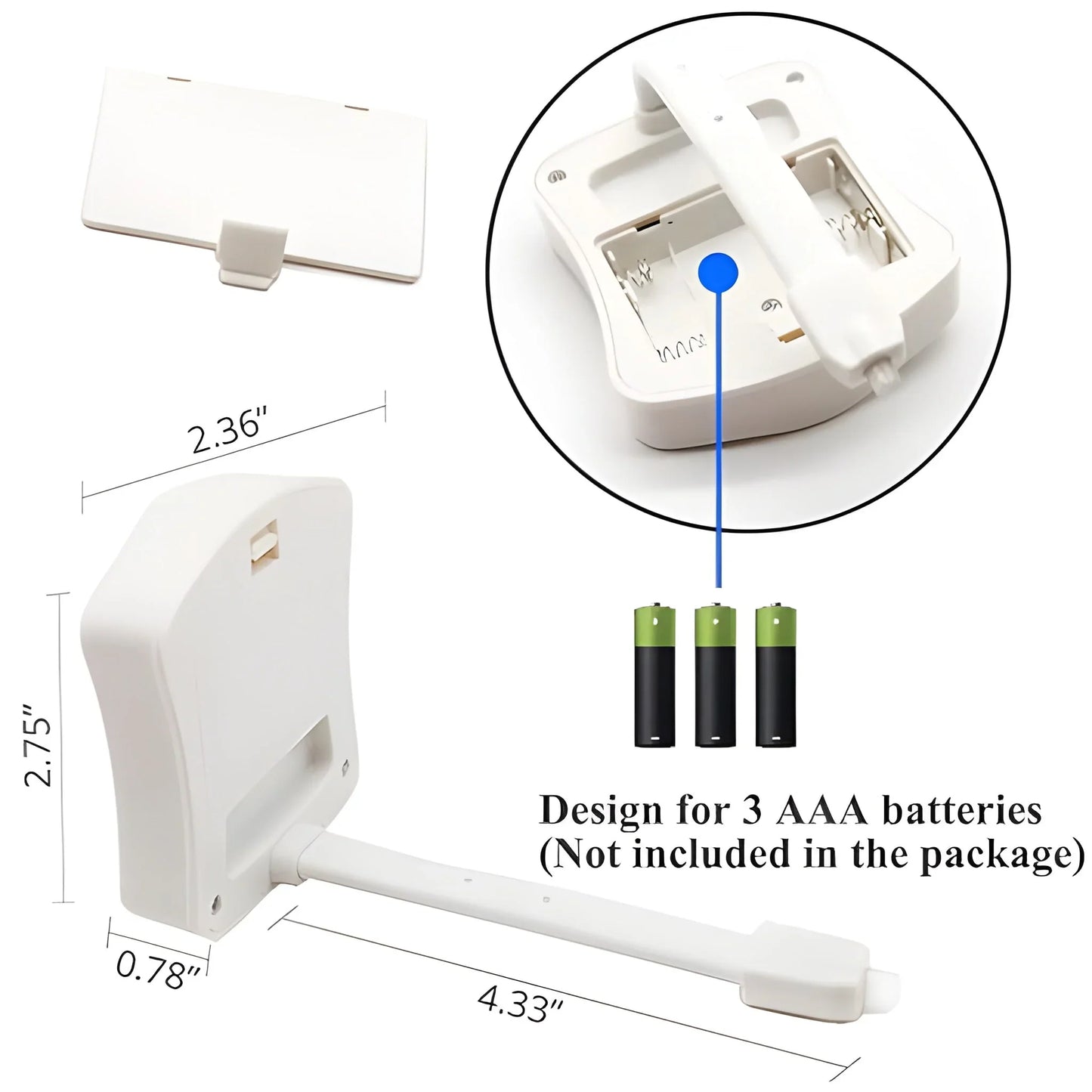 2.36"

2.75"

0.78"

4.33"

Design for 3 AAA batteries
(Not included in the package)