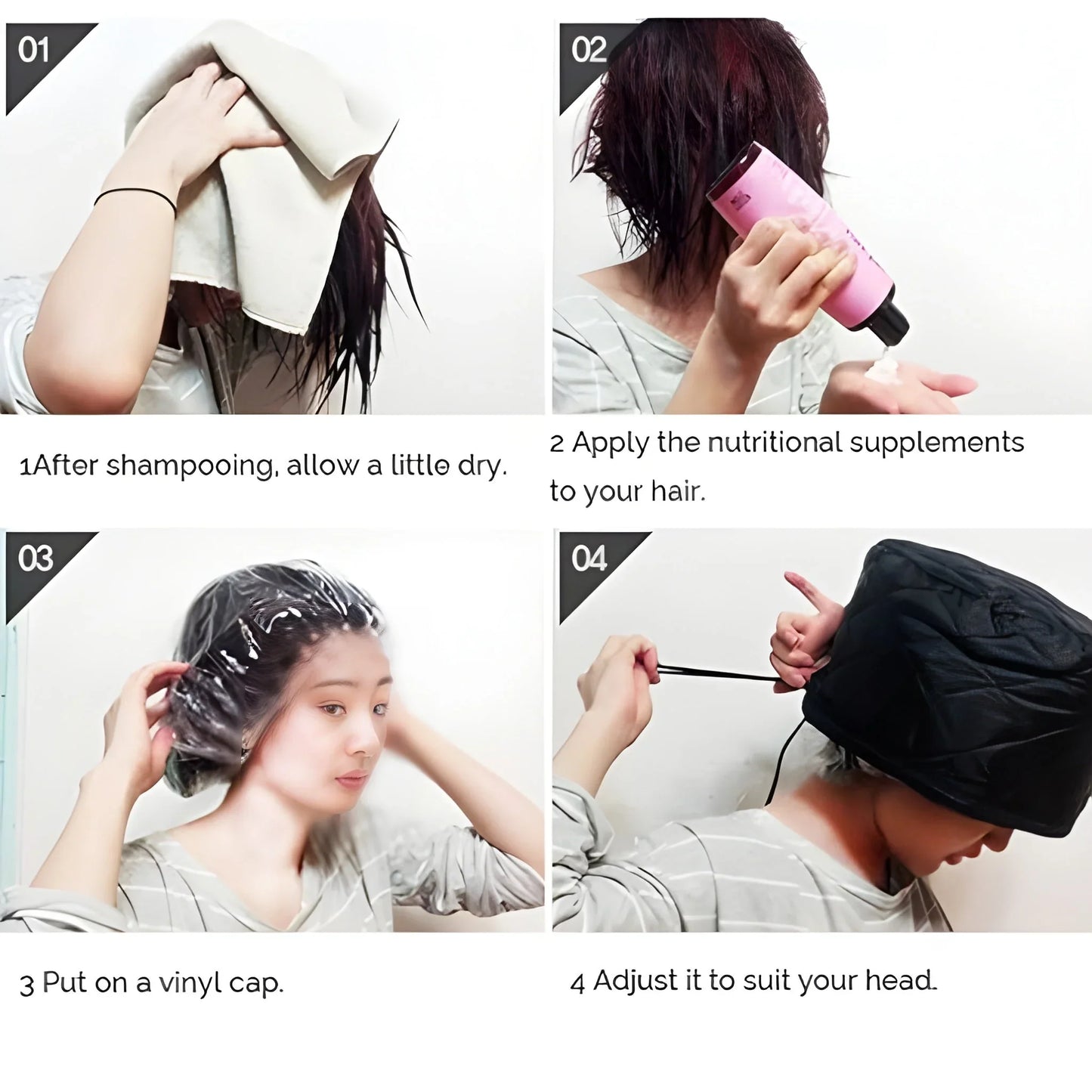 01

1After shampooing, allow a little dry.

02

2 Apply the nutritional supplements to your hair.

03

3 Put on a vinyl cap.

04

4 Adjust it to suit your head.