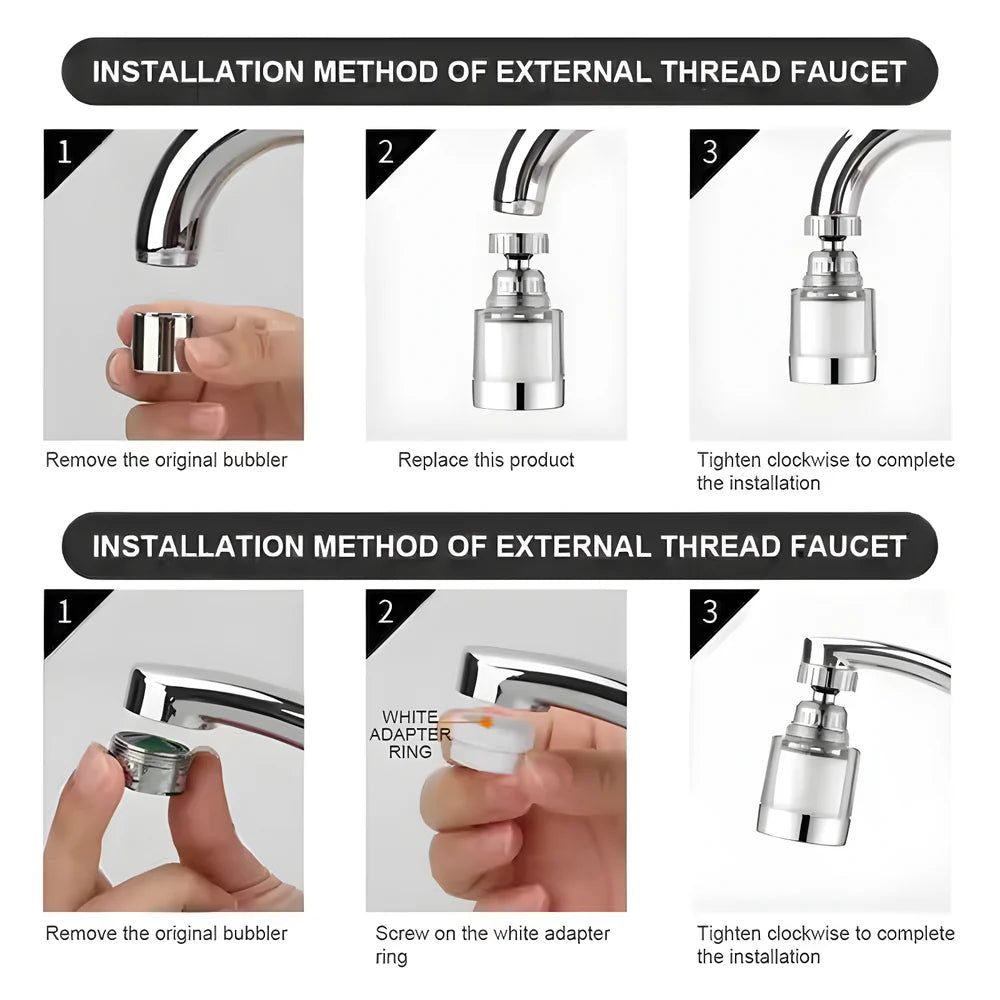 INSTALLATION METHOD OF EXTERNAL THREAD FAUCET

1

Remove the original bubbler

2

Replace this product

3

Tighten clockwise to complete the installation

INSTALLATION METHOD OF EXTERNAL THREAD FAUCET

1

Remove the original bubbler

2

WHITE ADAPTER RING

Screw on the white adapter ring

3

Tighten clockwise to complete the installation