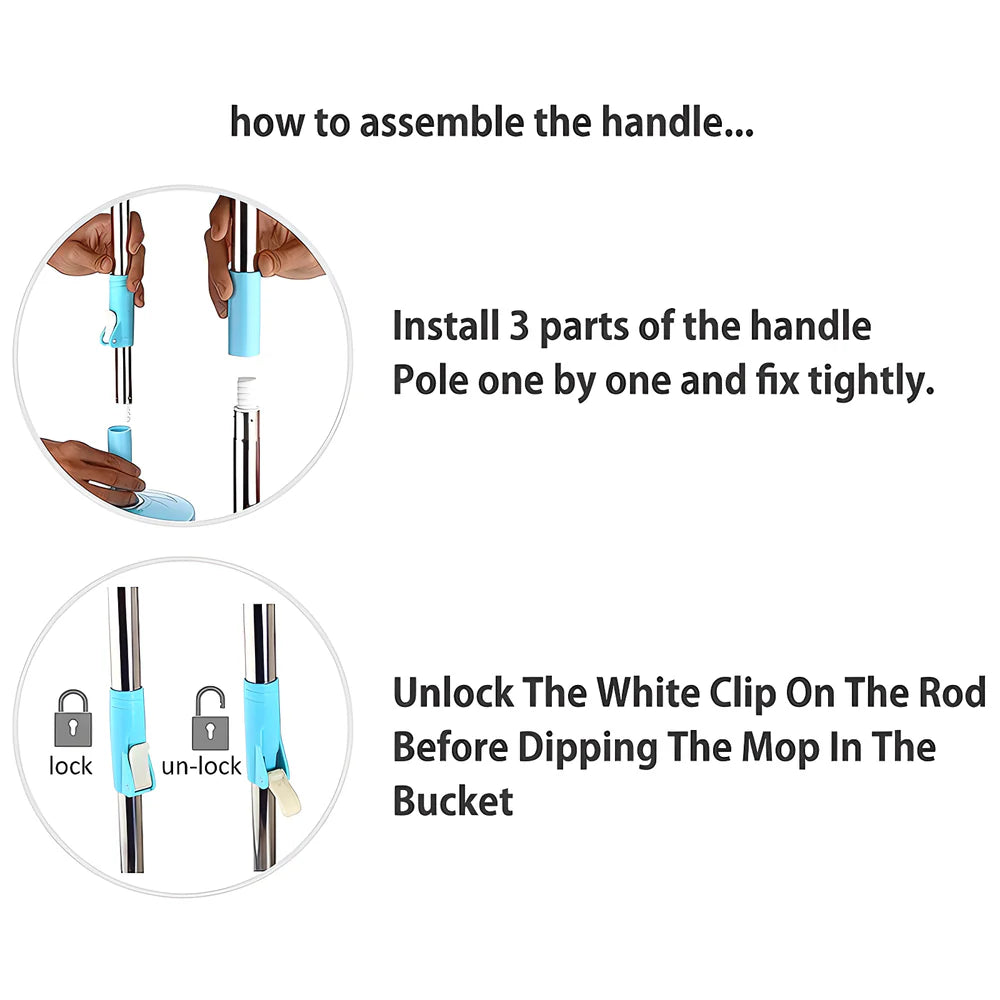 how to assemble the handle...

Install 3 parts of the handle Pole one by one and fix tightly.

lock

un-lock

Unlock The White Clip On The Rod Before Dipping The Mop In The Bucket