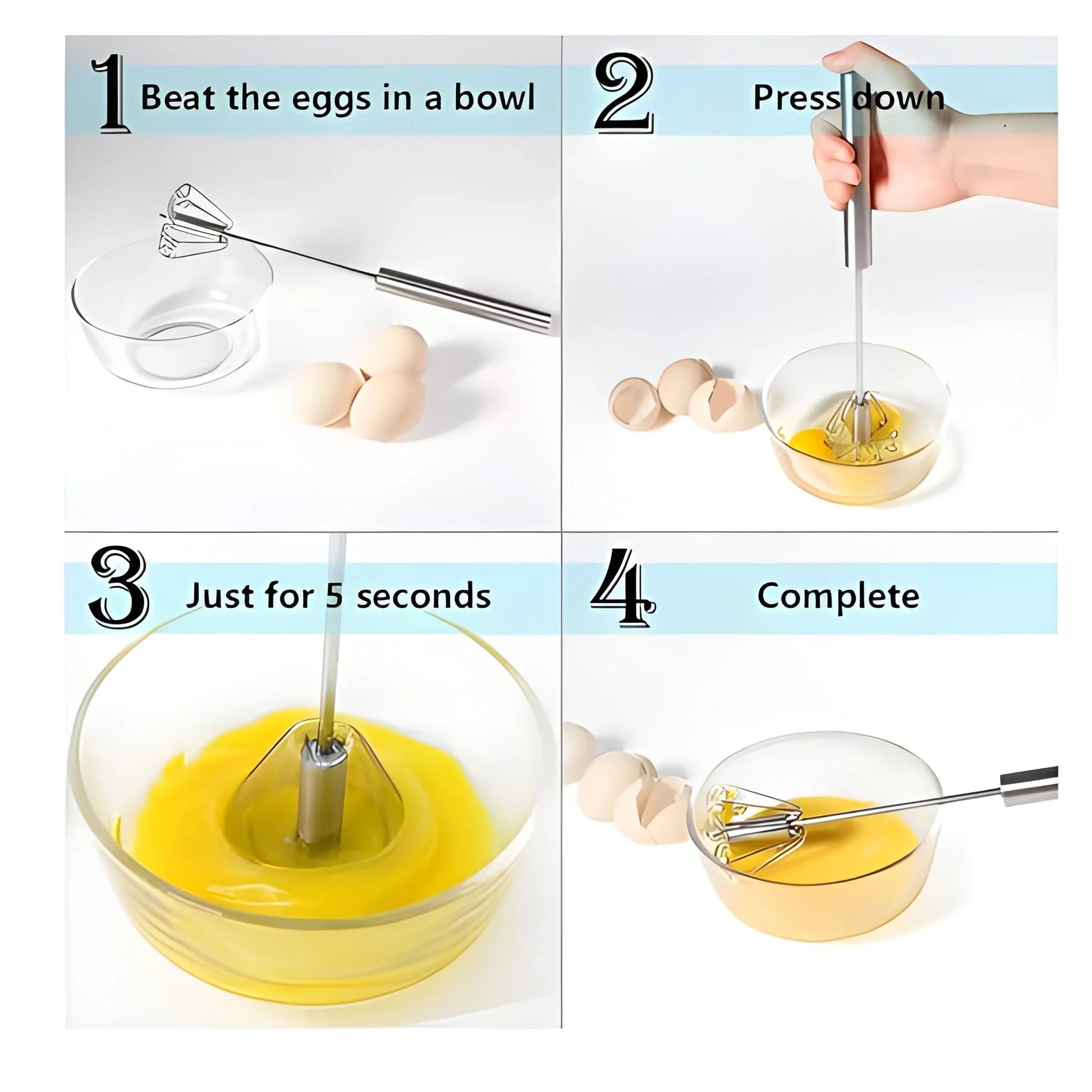 1 Beat the eggs in a bowl

2 Press down

3 Just for 5 seconds

4 Complete