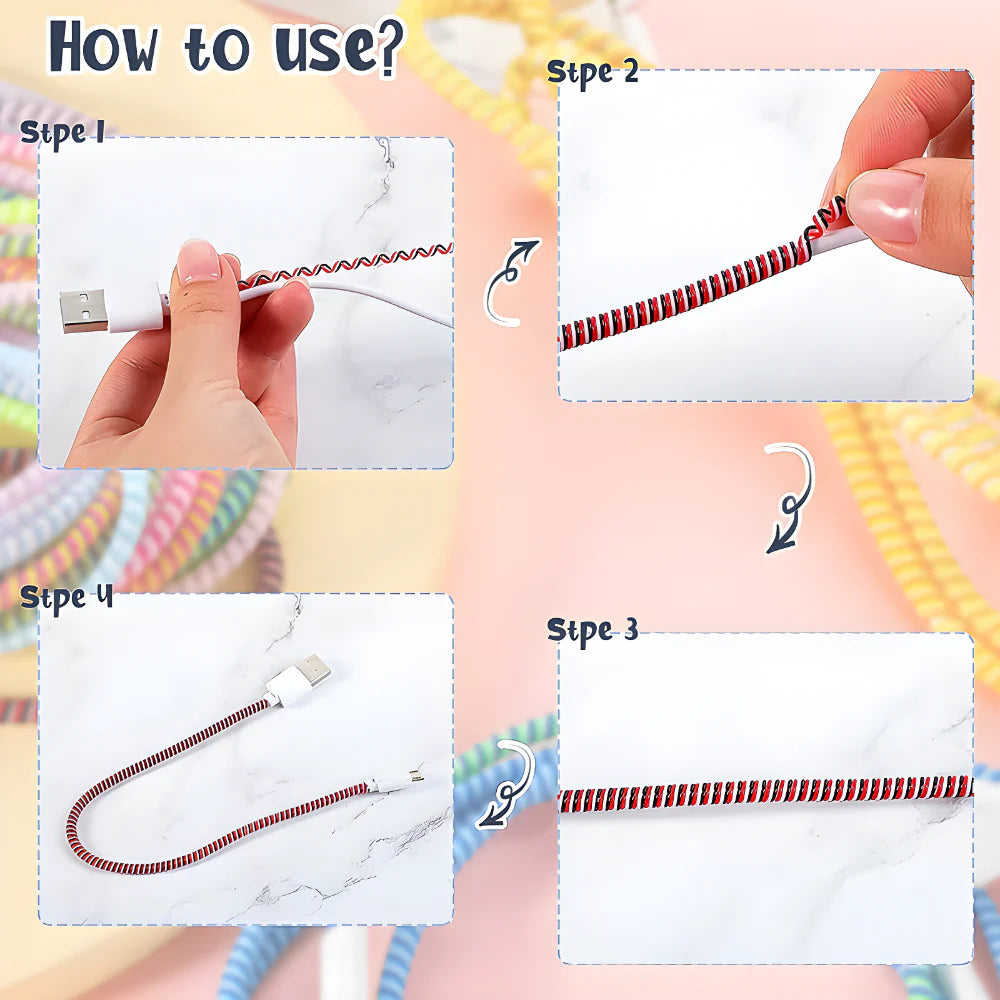 How to use?

Stpe 1

Stpe 2

Stpe 3

Stpe 4