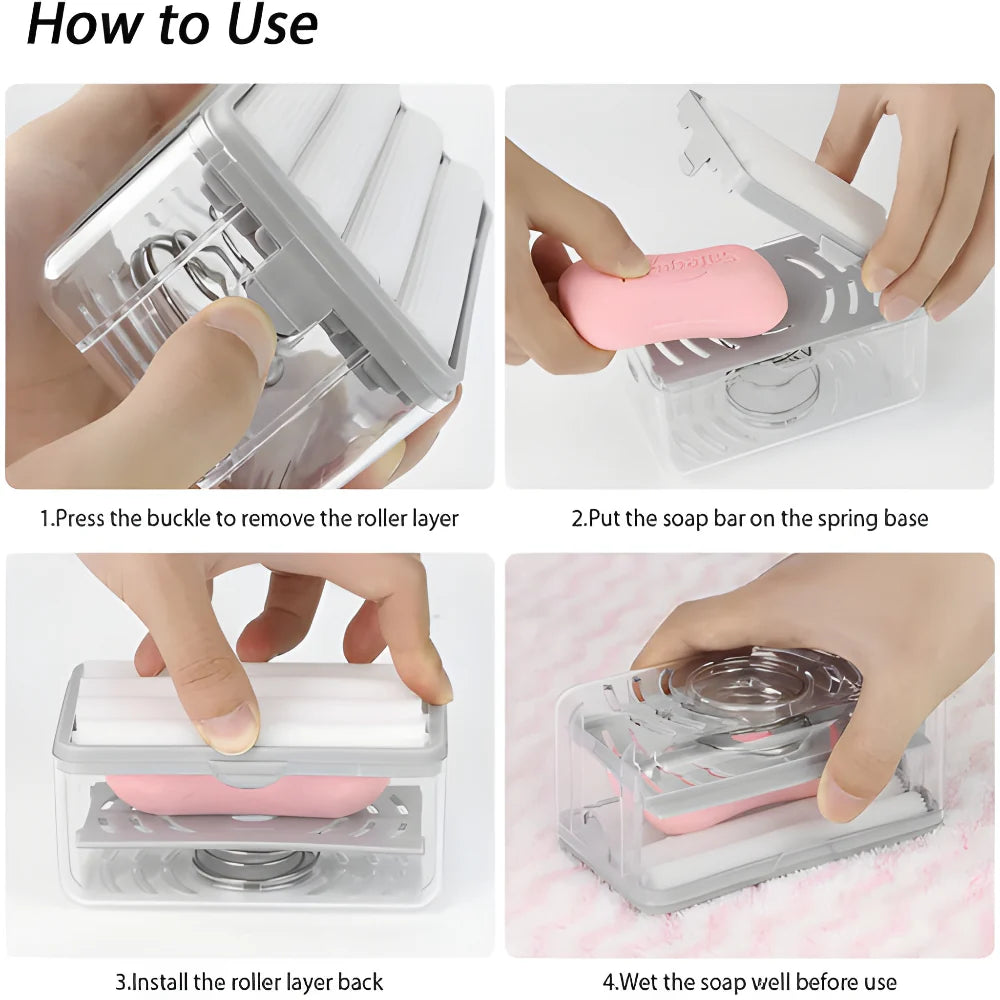 How to Use

1.Press the buckle to remove the roller layer

2.Put the soap bar on the spring base

3.Install the roller layer back

4.Wet the soap well before use