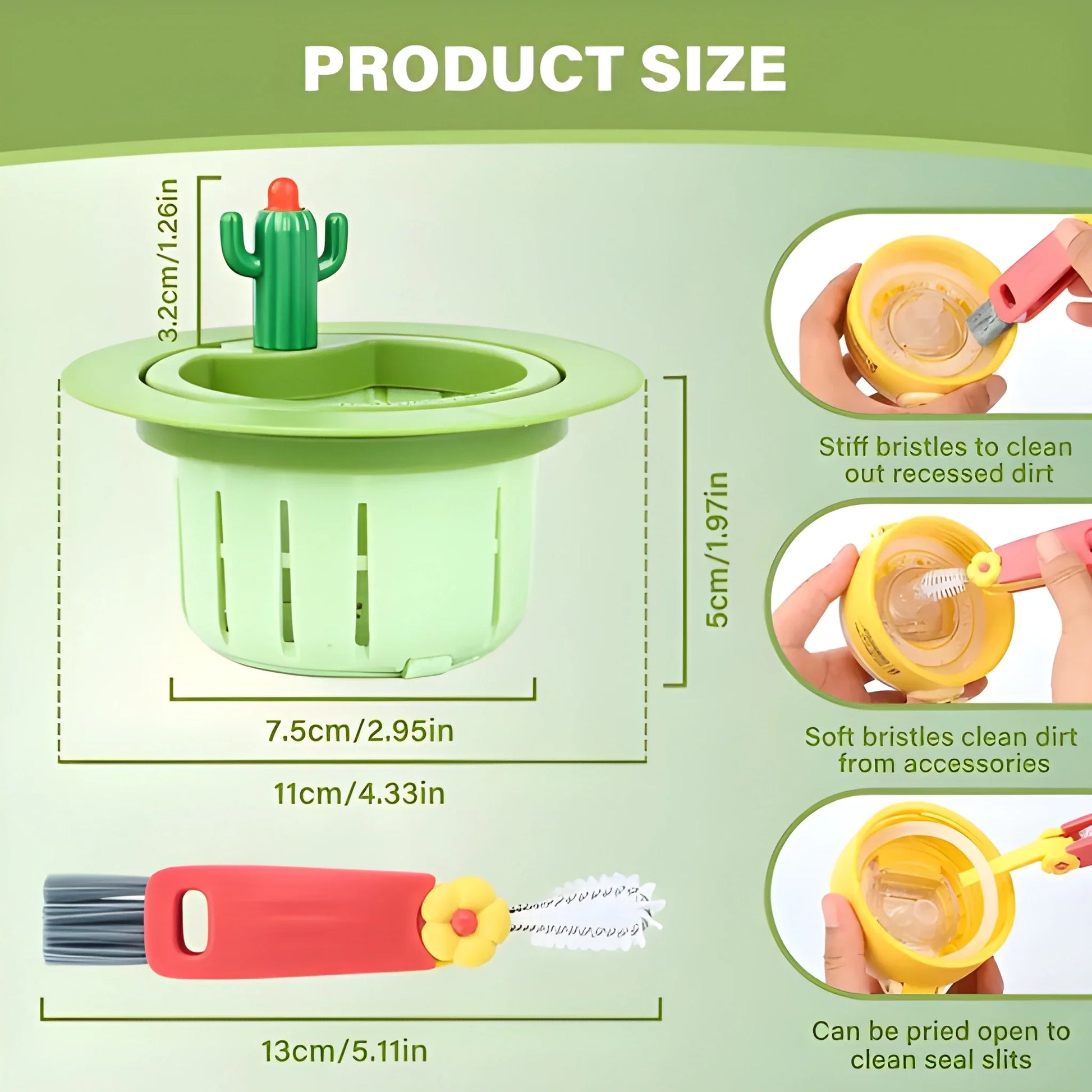 PRODUCT SIZE

3.2cm/1.26in

5cm/1.97in

7.5cm/2.95in

11cm/4.33in

13cm/5.11in

Stiff bristles to clean out recessed dirt

Soft bristles clean dirt from accessories

Can be pried open to clean seal slits