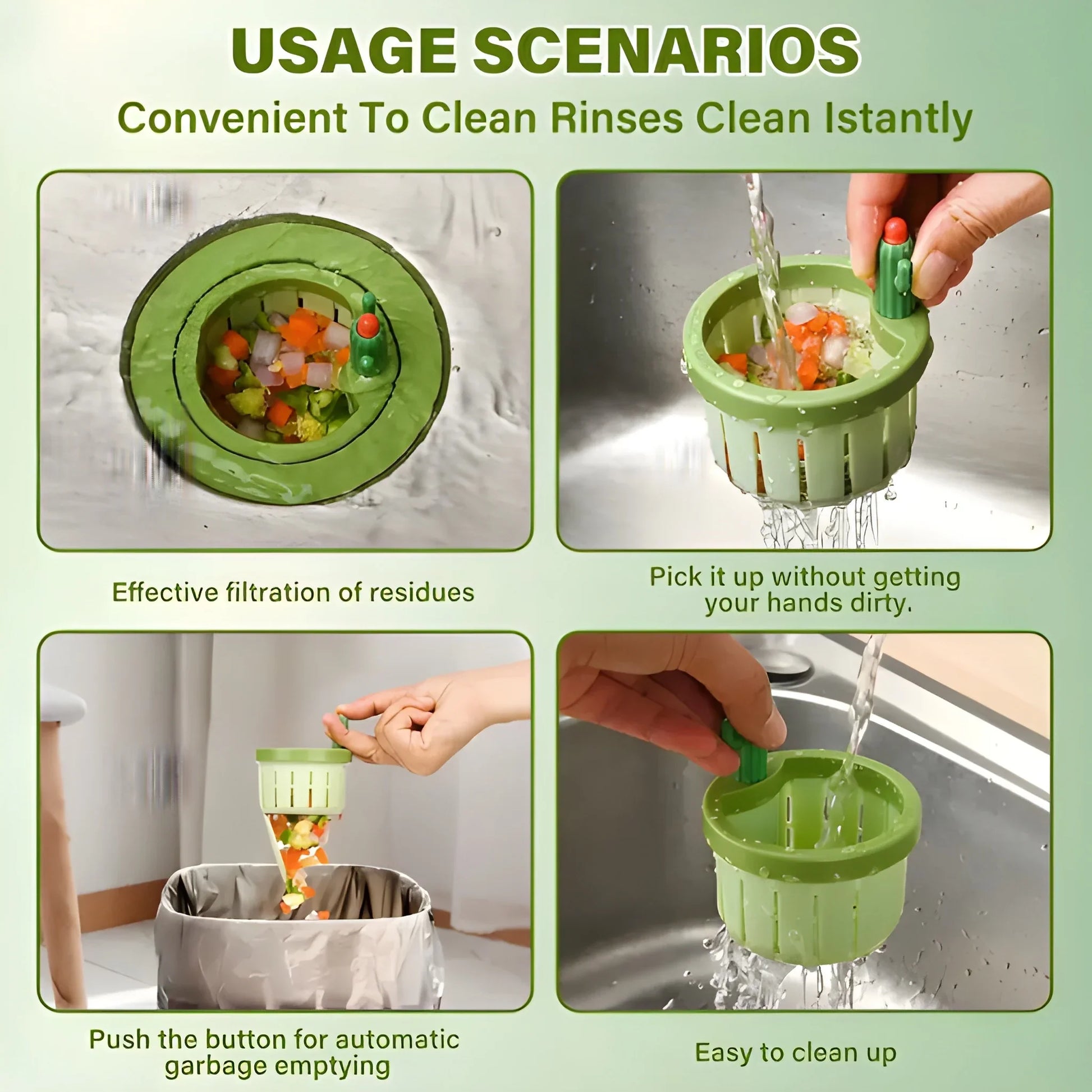 USAGE SCENARIOS

Convenient To Clean Rinses Clean Istantly

Effective filtration of residues

Pick it up without getting your hands dirty.

Push the button for automatic garbage emptying

Easy to clean up