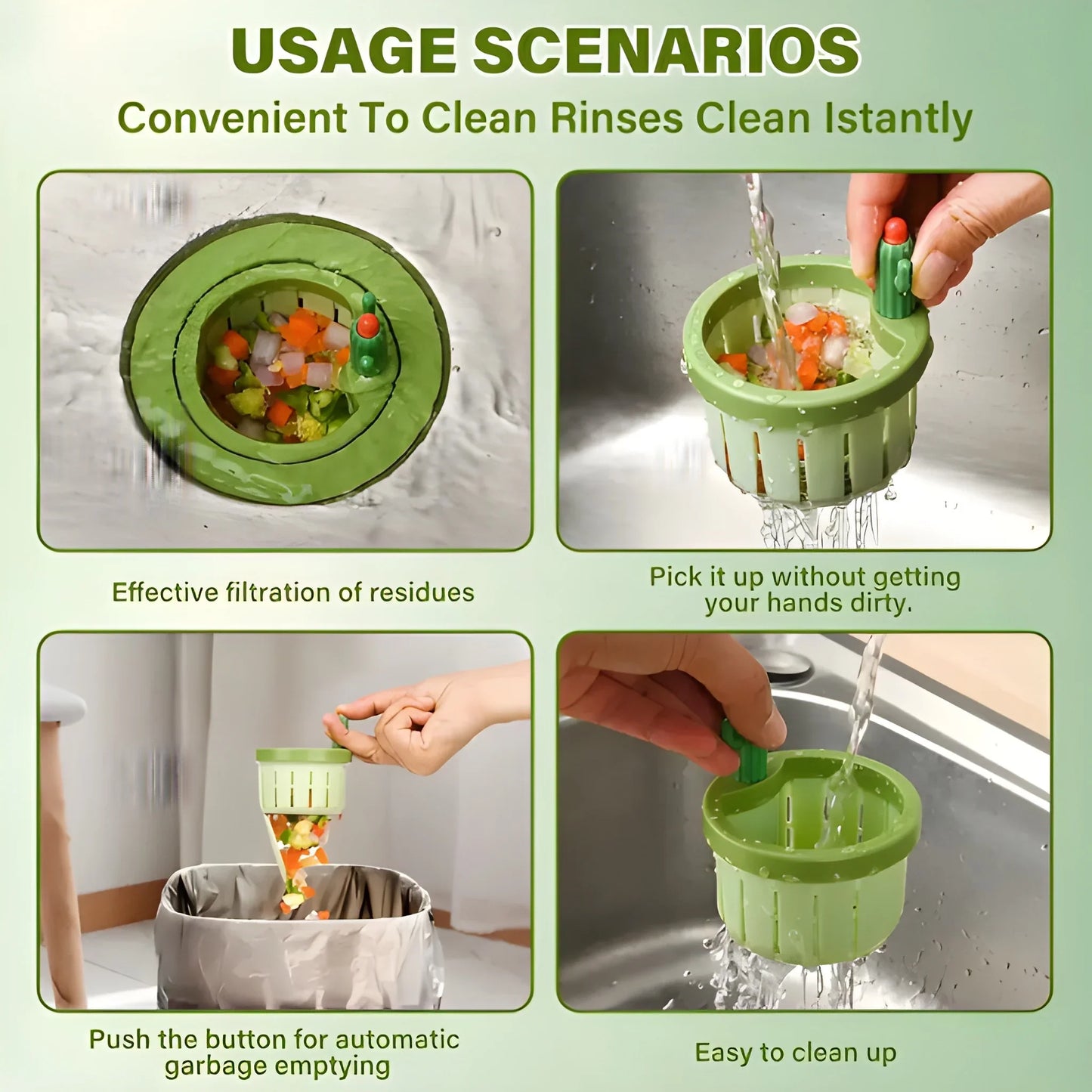 USAGE SCENARIOS

Convenient To Clean Rinses Clean Istantly

Effective filtration of residues

Pick it up without getting your hands dirty.

Push the button for automatic garbage emptying

Easy to clean up