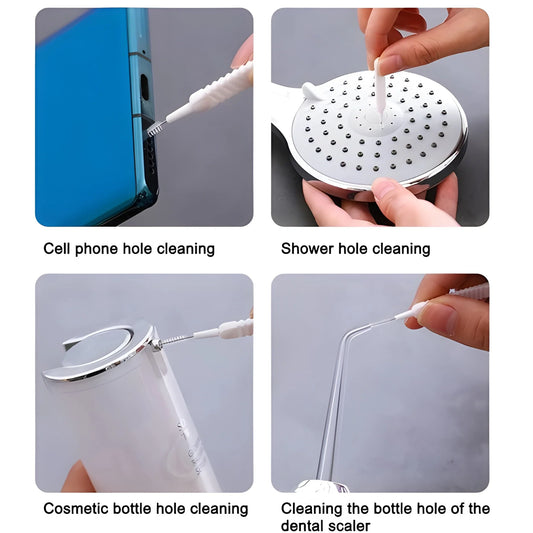 Cell phone hole cleaning

Shower hole cleaning

Cosmetic bottle hole cleaning

Cleaning the bottle hole of the dental scaler