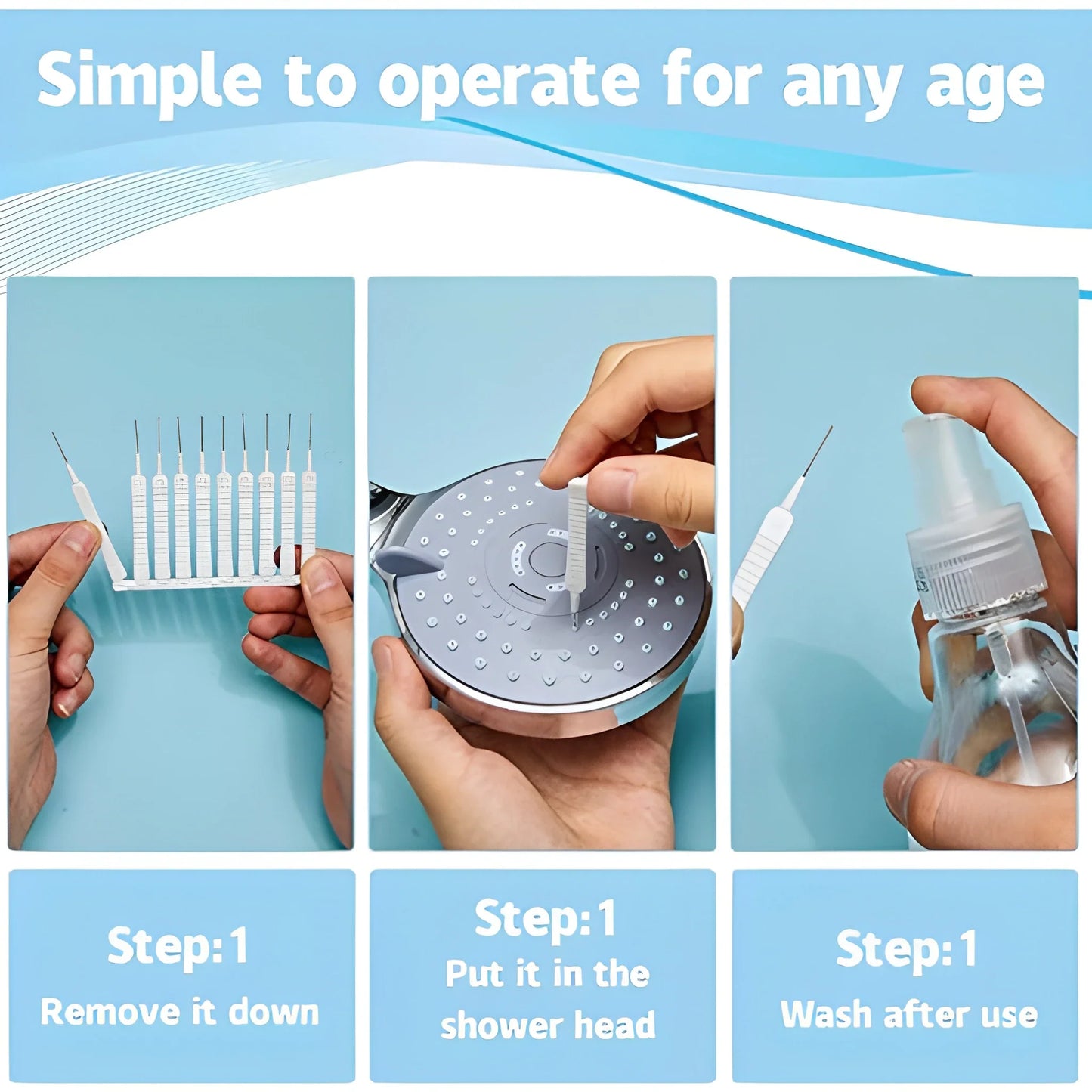 Simple to operate for any age

Step:1
Remove it down

Step:1
Put it in the shower head

Step:1
Wash after use