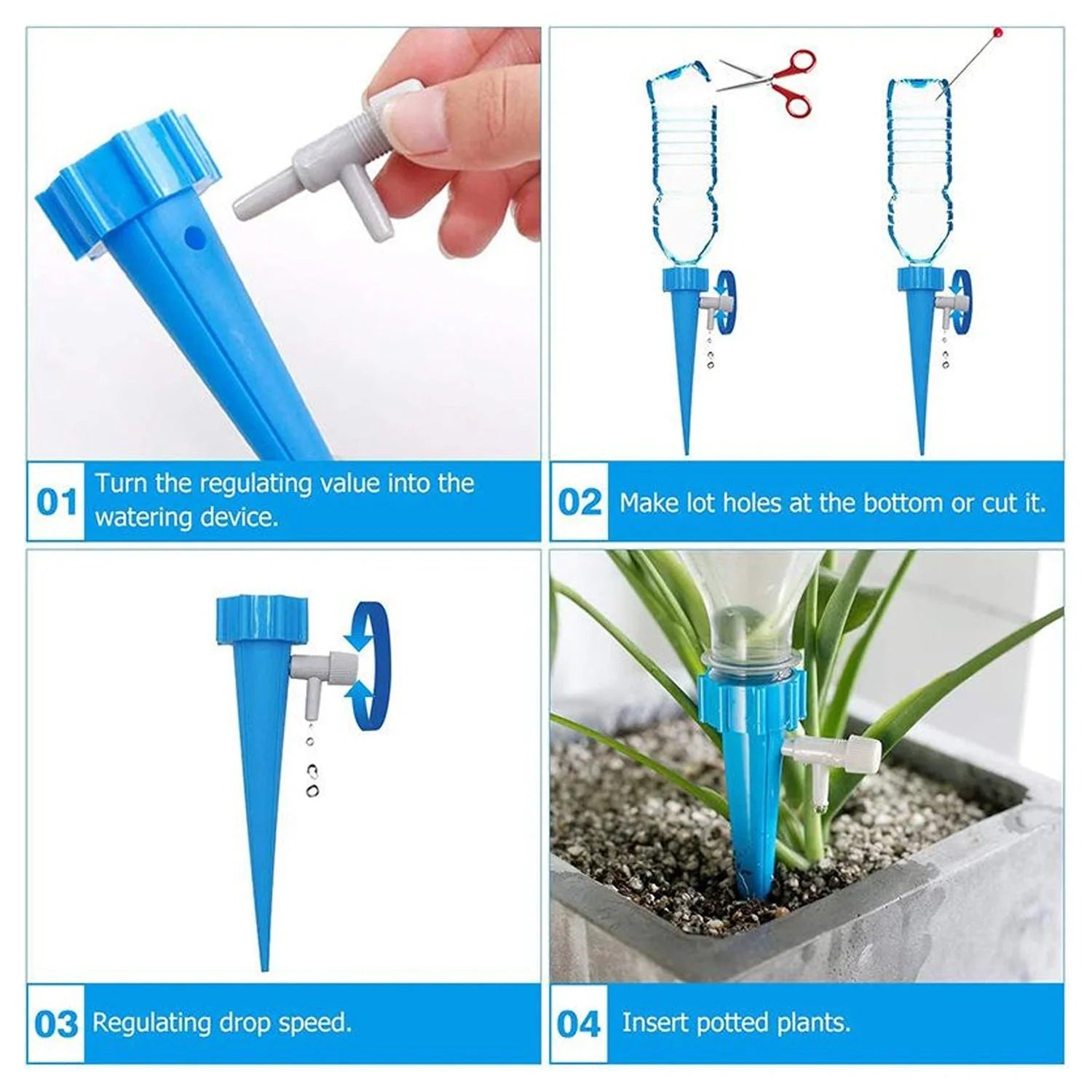 01 Turn the regulating value into the watering device.

02 Make lot holes at the bottom or cut it.

03 Regulating drop speed.

04 Insert potted plants.