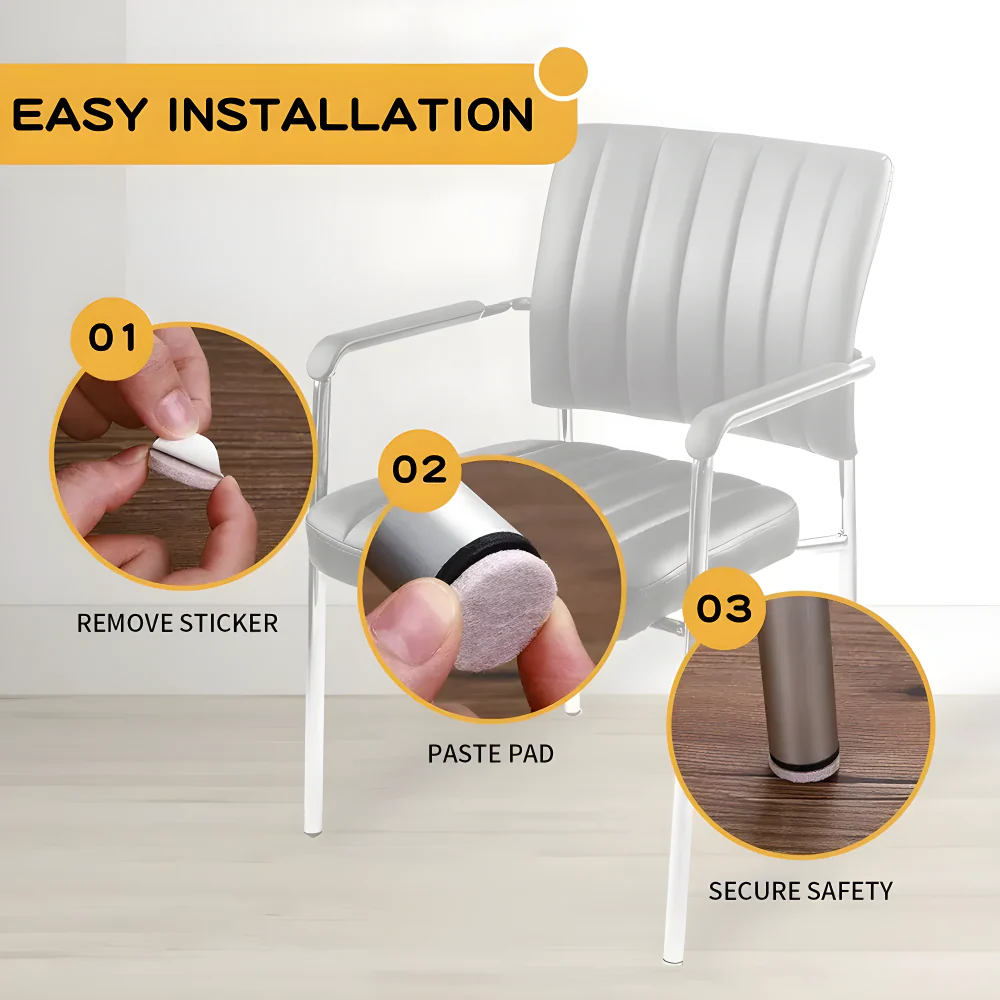 EASY INSTALLATION

01

REMOVE STICKER

02

PASTE PAD

03

SECURE SAFETY