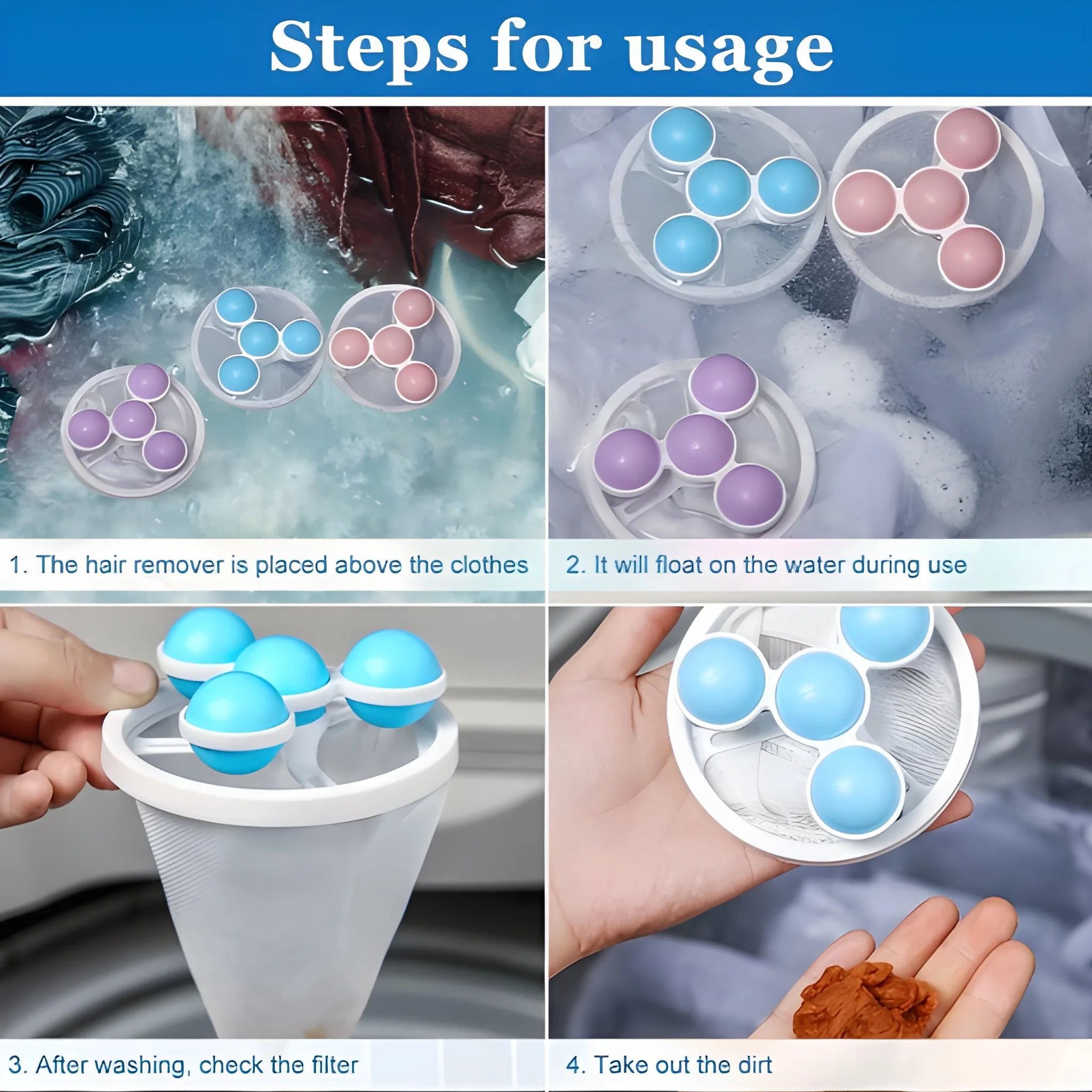 Steps for usage

1. The hair remover is placed above the clothes

2. It will float on the water during use

3. After washing, check the filter

4. Take out the dirt