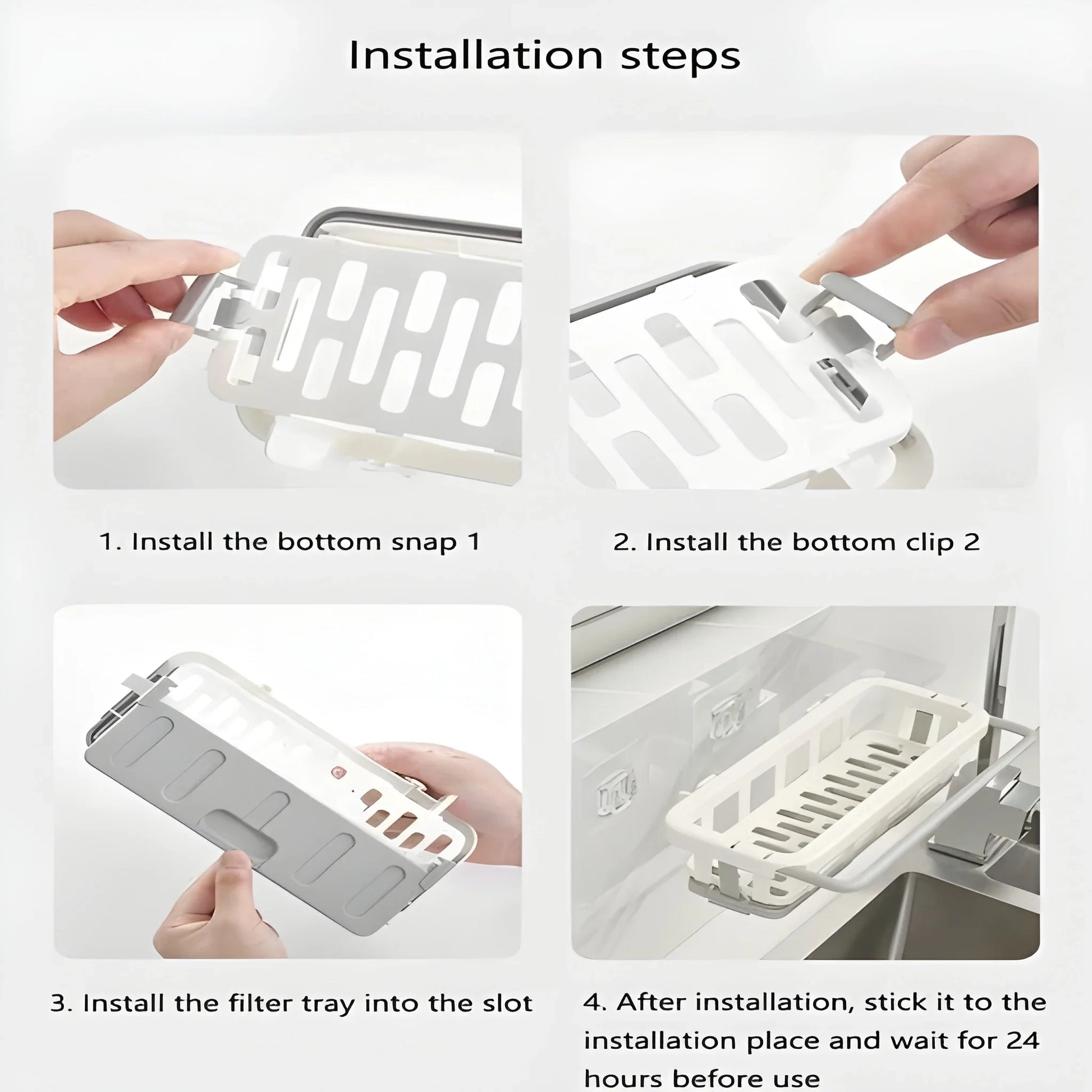 Installation steps

1. Install the bottom snap 1

2. Install the bottom clip 2

3. Install the filter tray into the slot

4. After installation, stick it to the installation place and wait for 24 hours before use