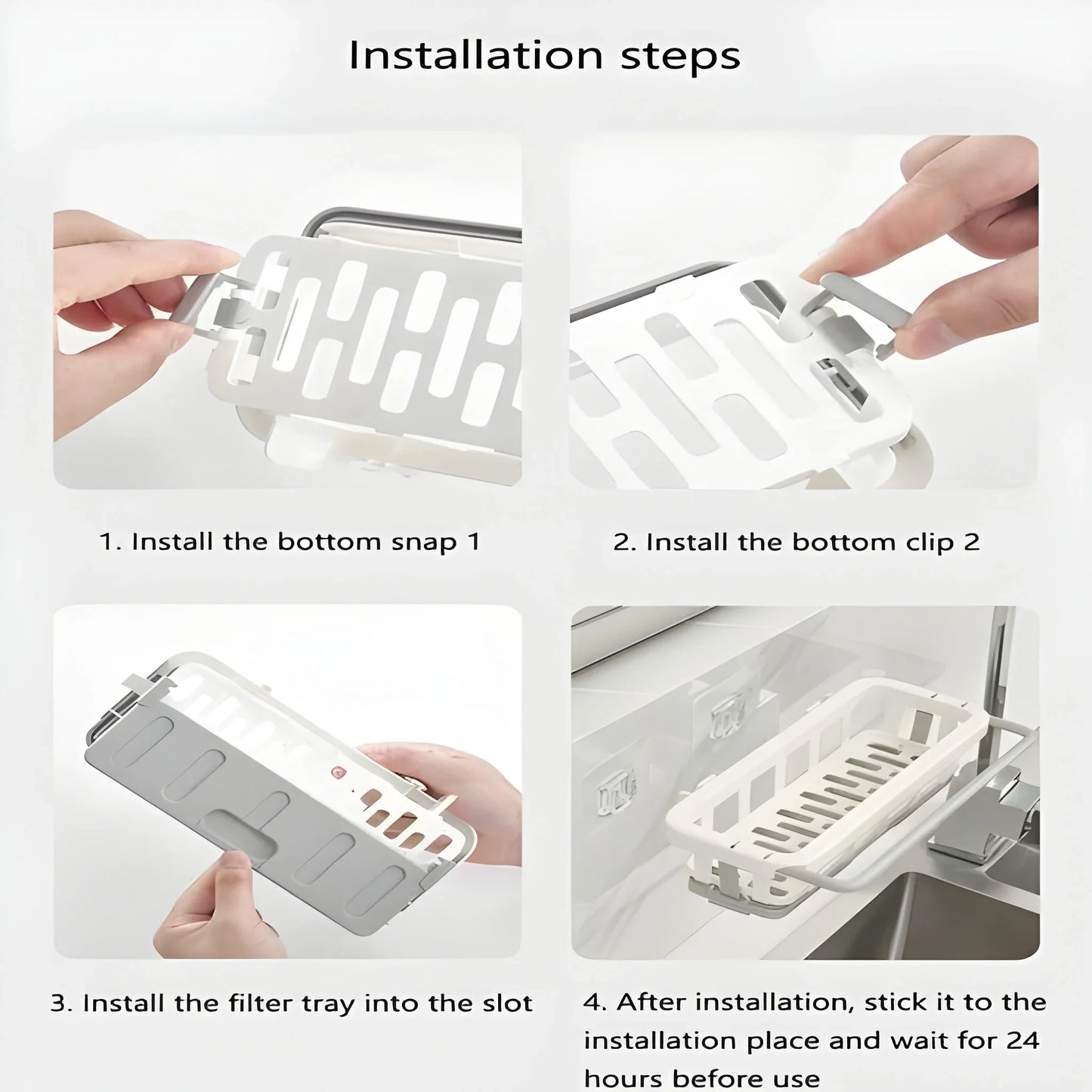 Installation steps

1. Install the bottom snap 1

2. Install the bottom clip 2

3. Install the filter tray into the slot

4. After installation, stick it to the installation place and wait for 24 hours before use