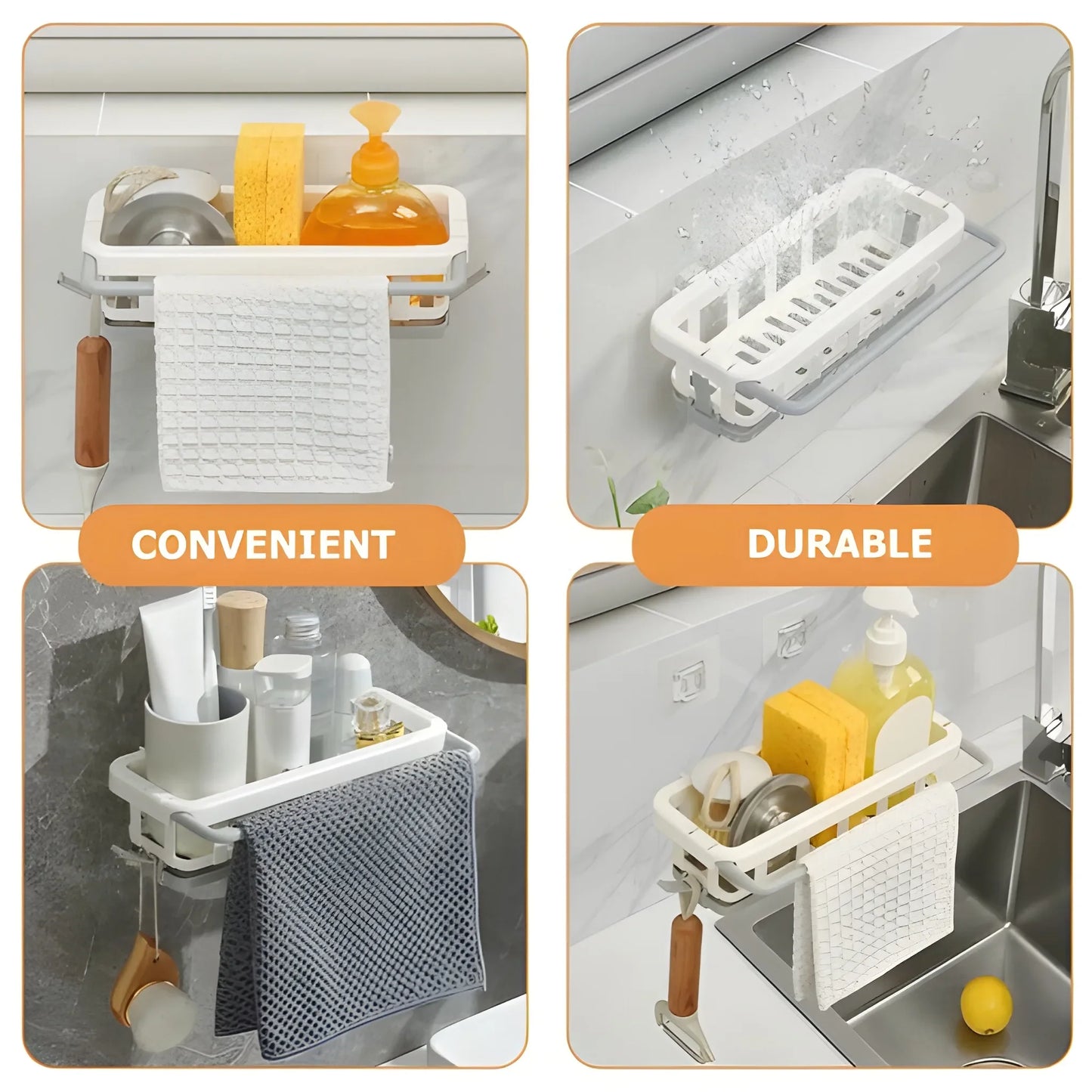 CONVENIENT

DURABLE