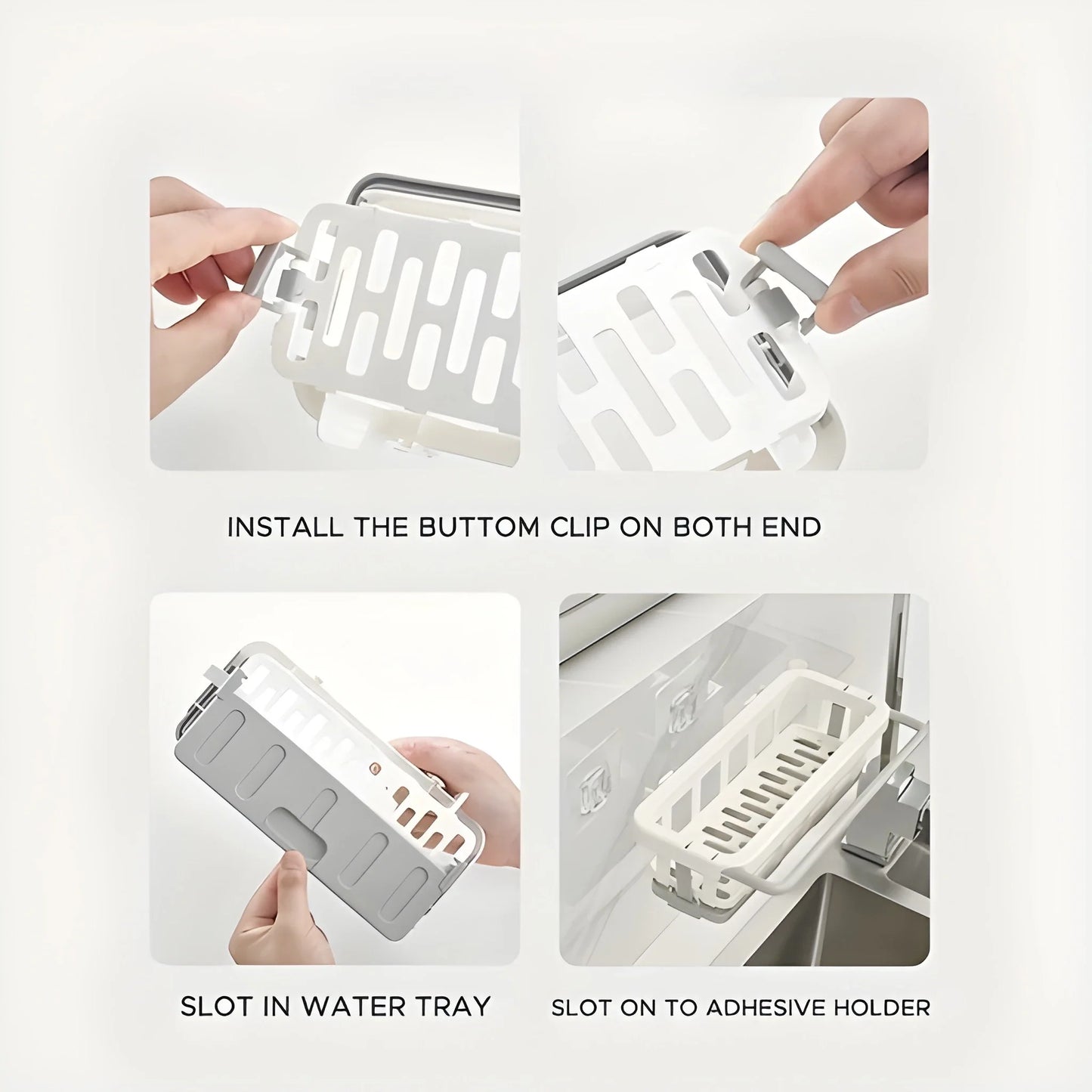 INSTALL THE BUTTOM CLIP ON BOTH END

SLOT IN WATER TRAY

SLOT ON TO ADHESIVE HOLDER