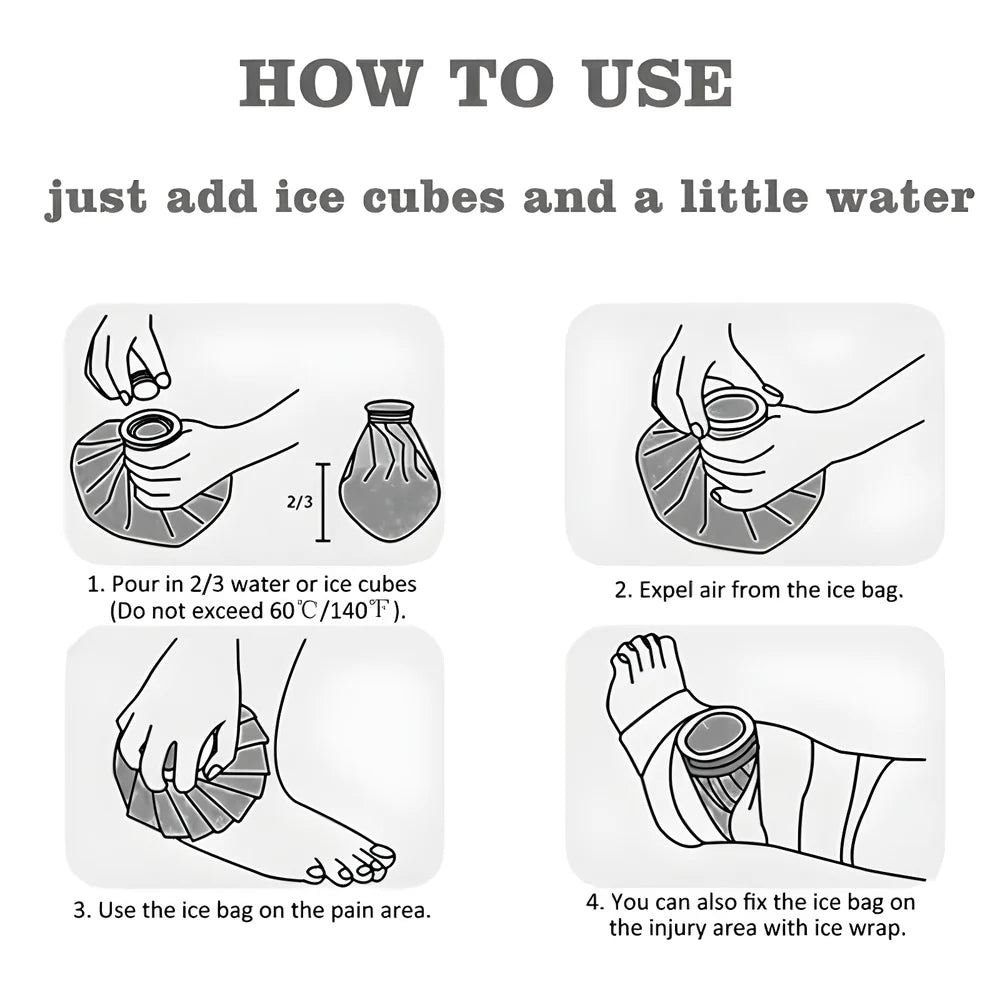 HOW TO USE

just add ice cubes and a little water

2/3

1. Pour in 2/3 water or ice cubes (Do not exceed 60℃/140℉).

2. Expel air from the ice bag.

3. Use the ice bag on the pain area.

4. You can also fix the ice bag on the injury area with ice wrap.