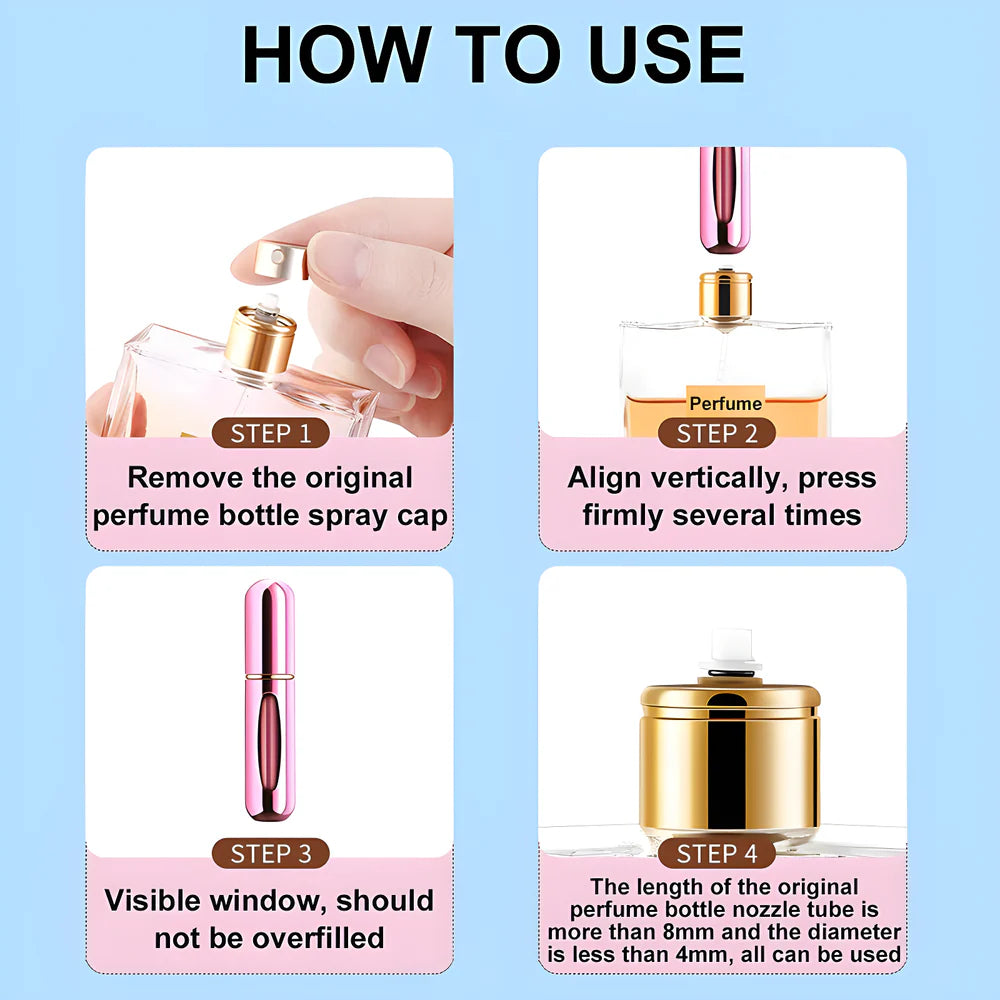 HOW TO USE

STEP 1

Remove the original perfume bottle spray cap

Perfume

STEP 2

Align vertically, press firmly several times

STEP 3

Visible window, should not be overfilled

STEP 4

The length of the original perfume bottle nozzle tube is more than 8mm and the diameter is less than 4mm, all can be used