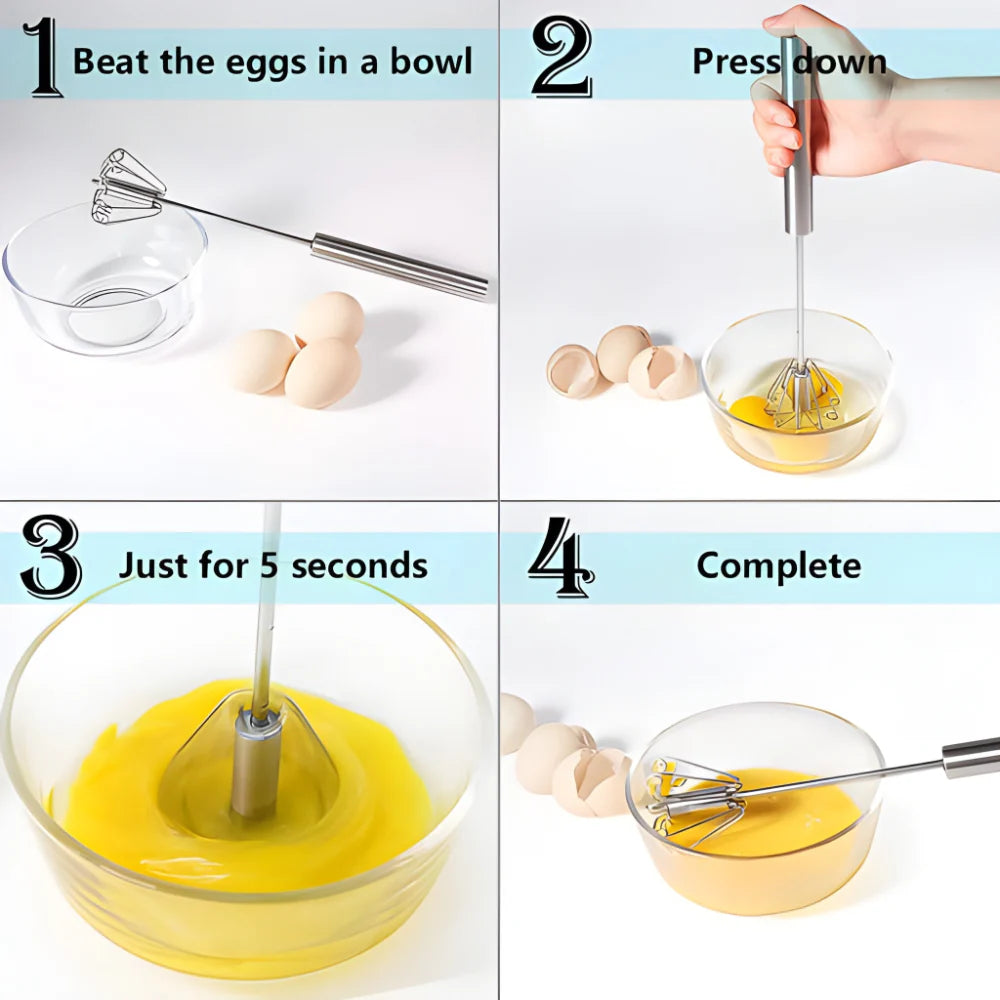 1 Beat the eggs in a bowl

2 Press down

3 Just for 5 seconds

4 Complete