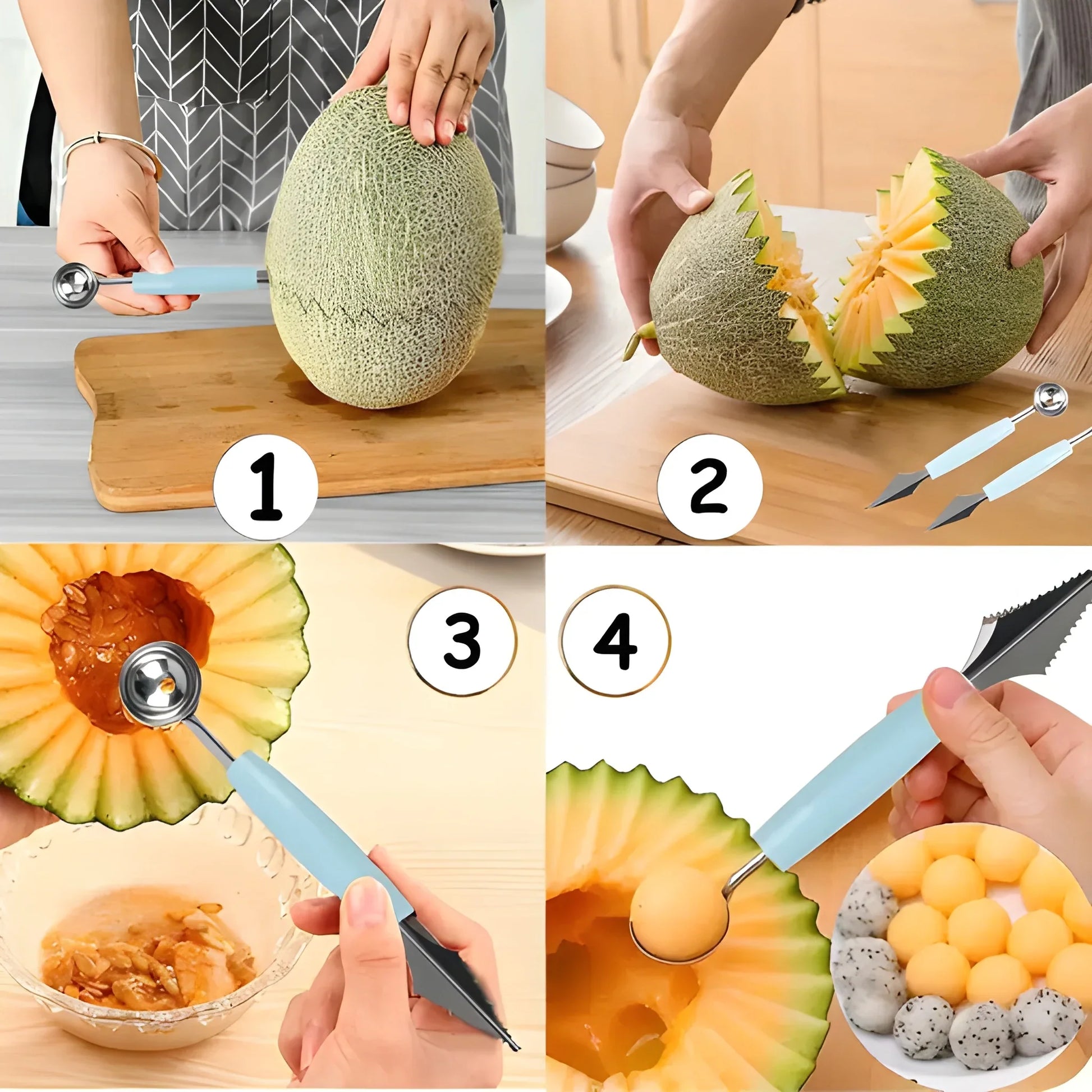 1

2

3

4