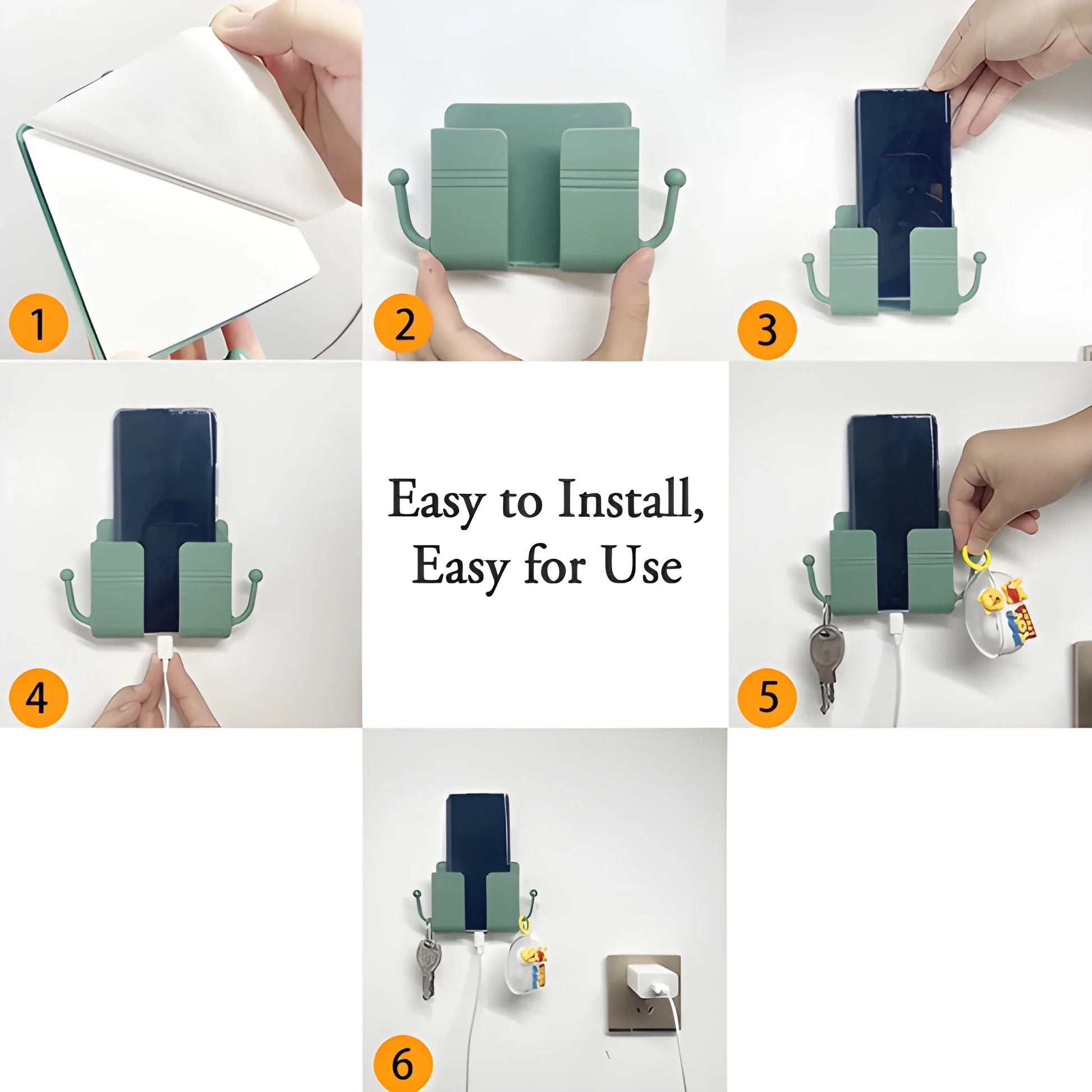 1

2

3

4

Easy to Install,
Easy for Use

5

6