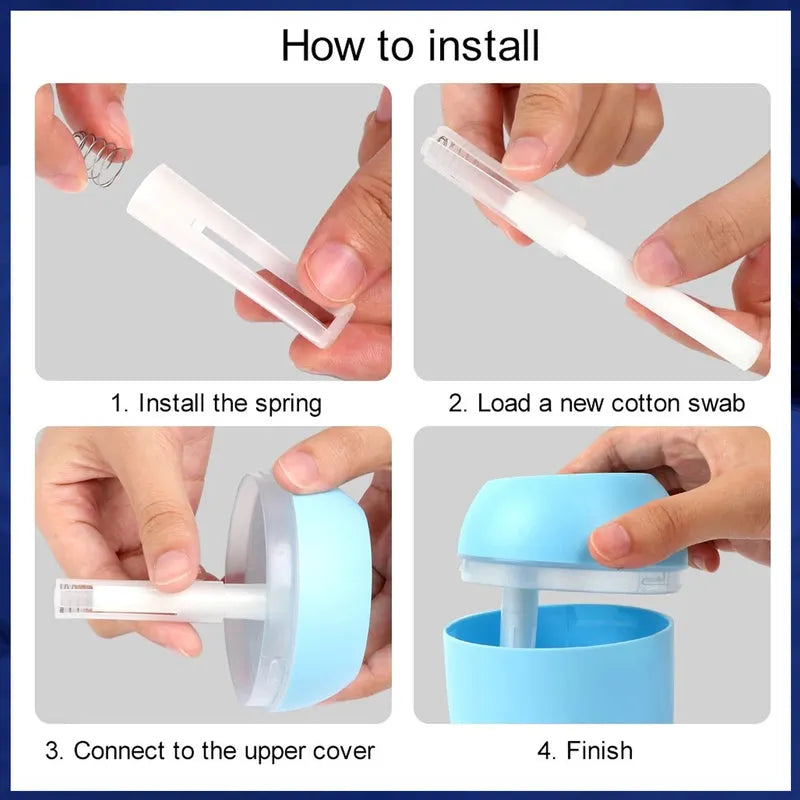 How to install

1. Install the spring

2. Load a new cotton swab

3. Connect to the upper cover

4. Finish