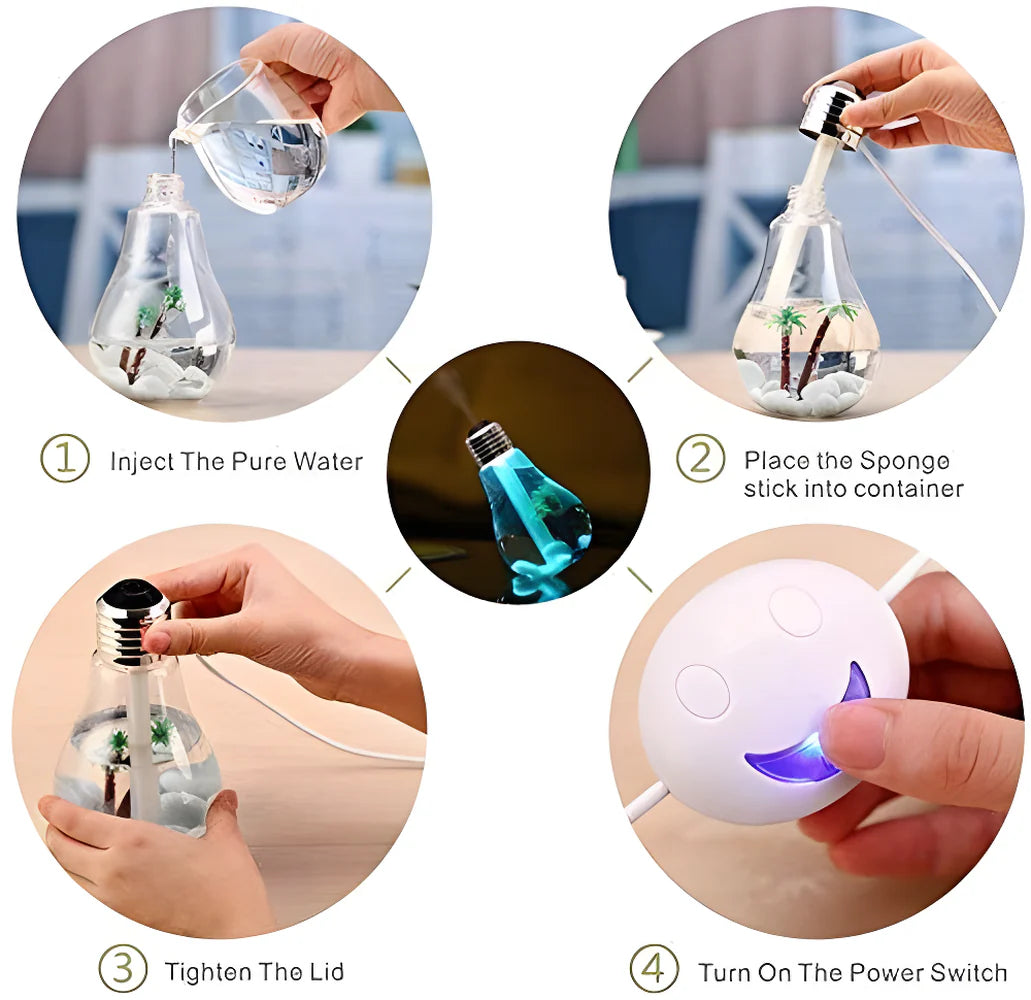 ① Inject The Pure Water

② Place the Sponge stick into container

③ Tighten The Lid

④ Turn On The Power Switch