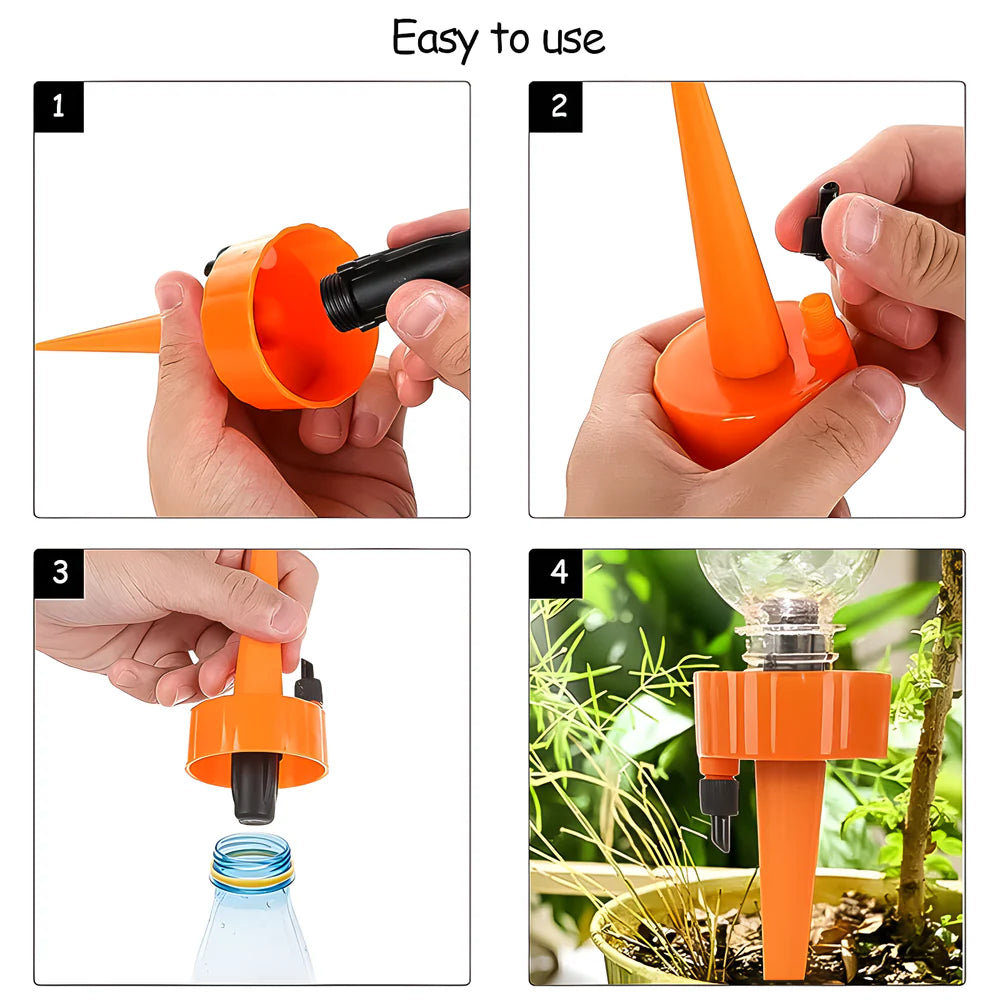 Easy to use

1

2

3

4