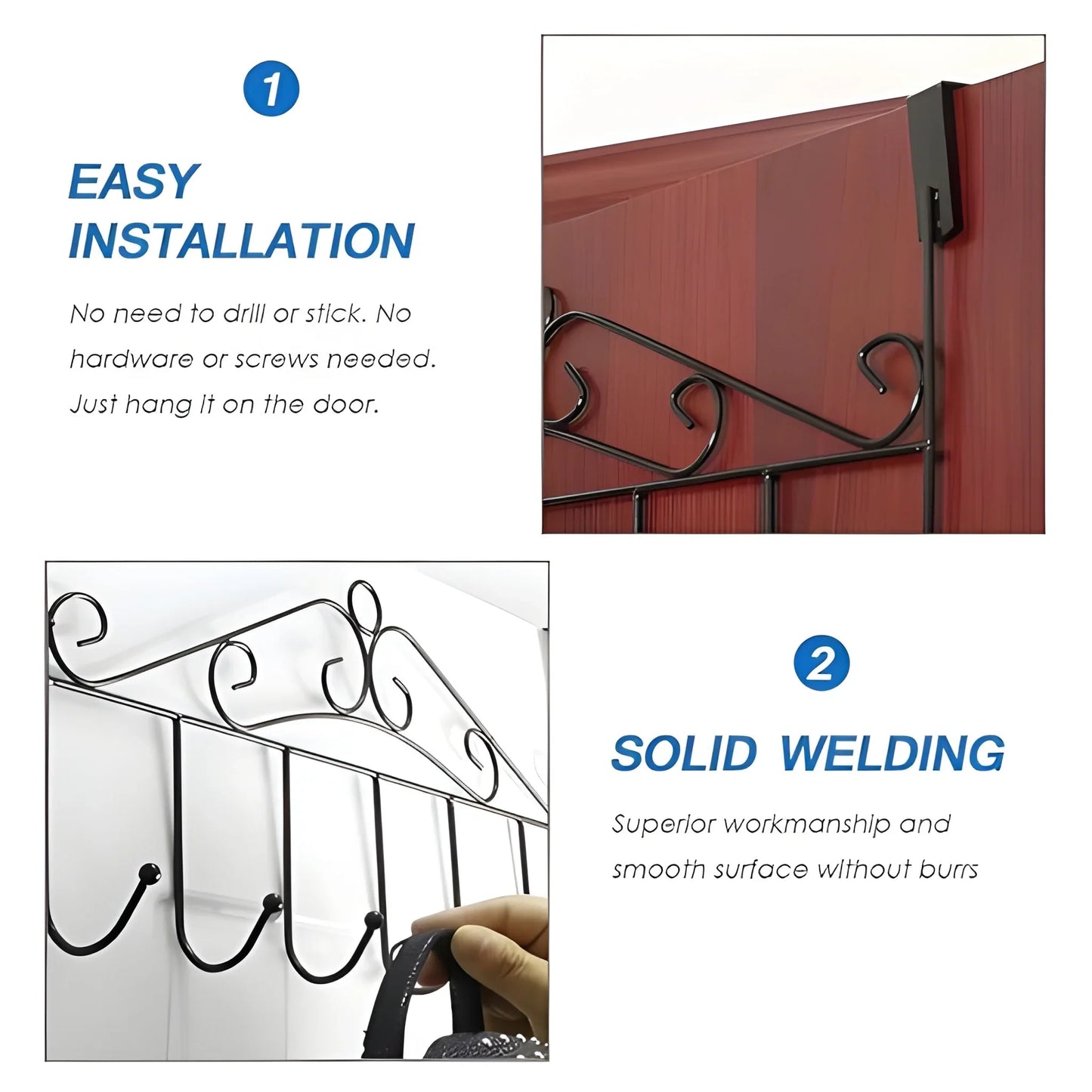 1

EASY INSTALLATION

No need to drill or stick. No hardware or screws needed. Just hang it on the door.

2

SOLID WELDING

Superior workmanship and smooth surface without burrs