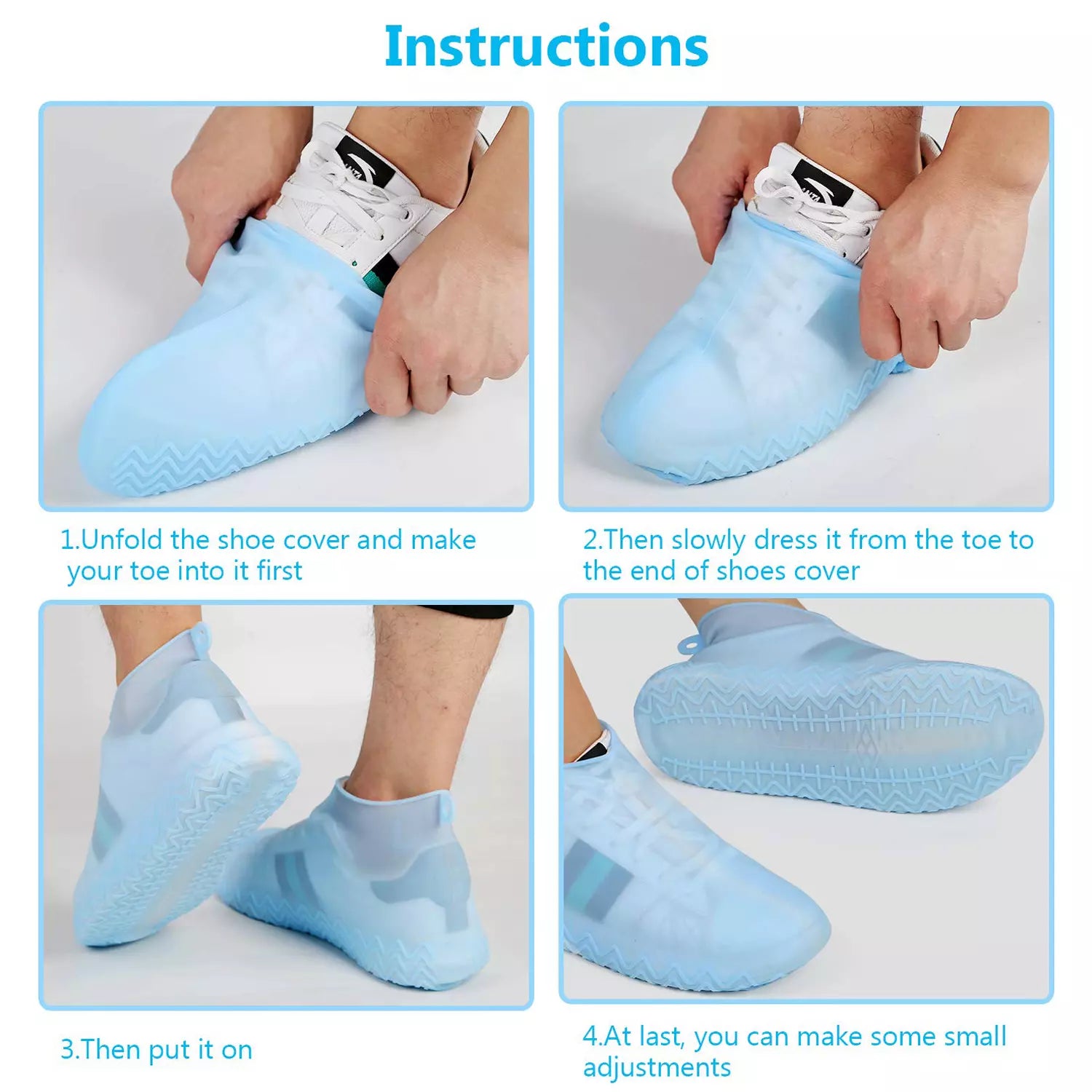 Instructions

1.Unfold the shoe cover and make your toe into it first

2.Then slowly dress it from the toe to the end of shoes cover

3.Then put it on

4.At last, you can make some small adjustments