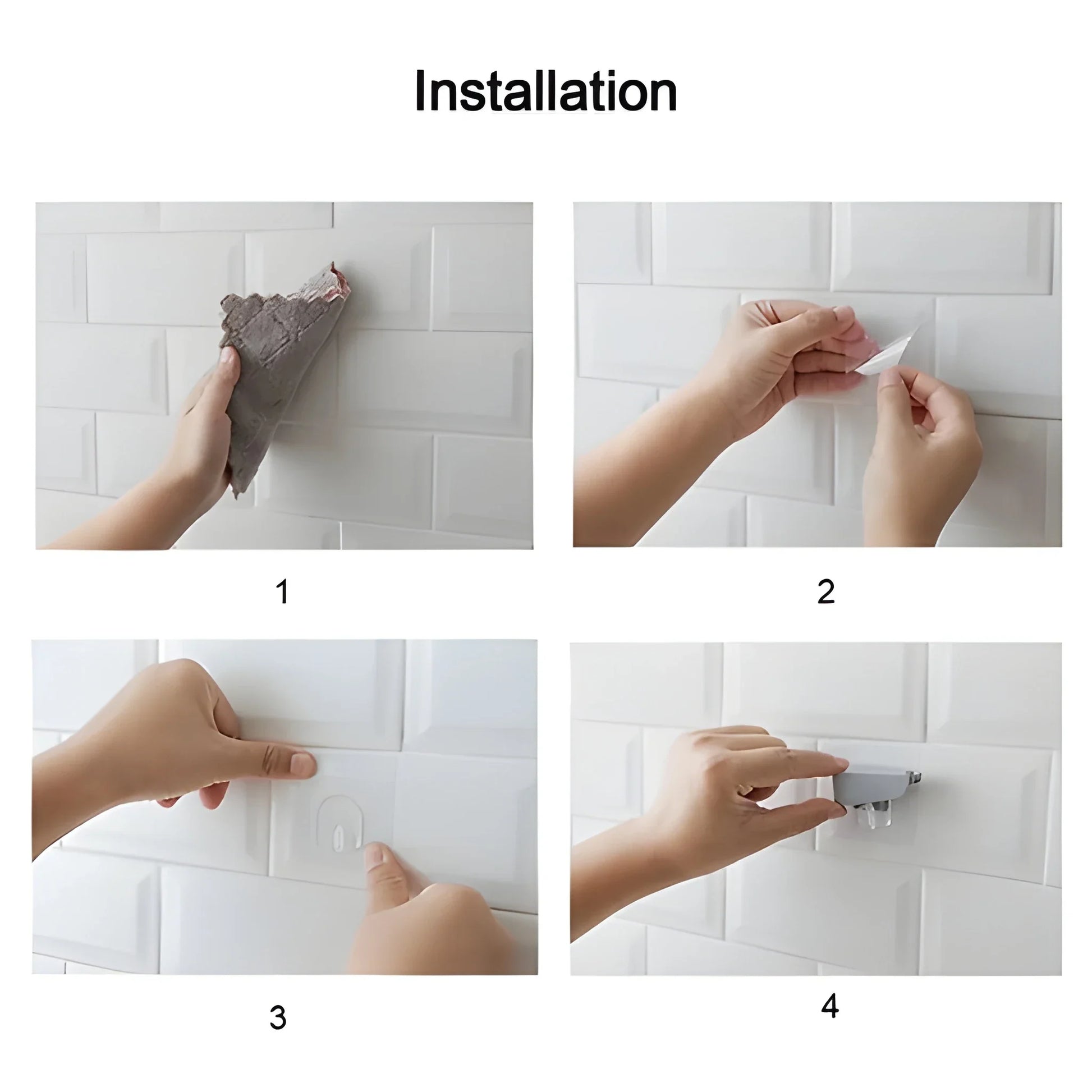 Installation

1

2

3

4